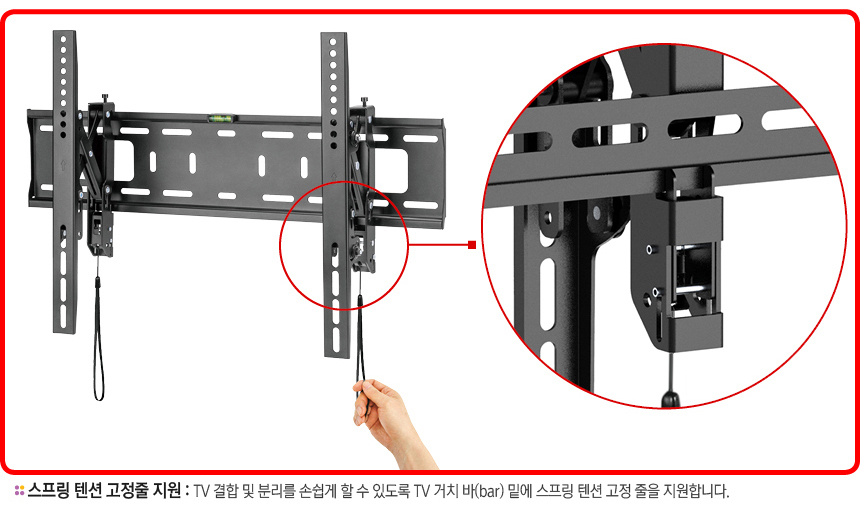 스프링 텐션 고정줄 지원 : TV 결합 및 분리를 손쉽게 할 수 있도록 TV 거치 바(bar) 밑에 스프링 텐션 고정 줄을 지원합니다.