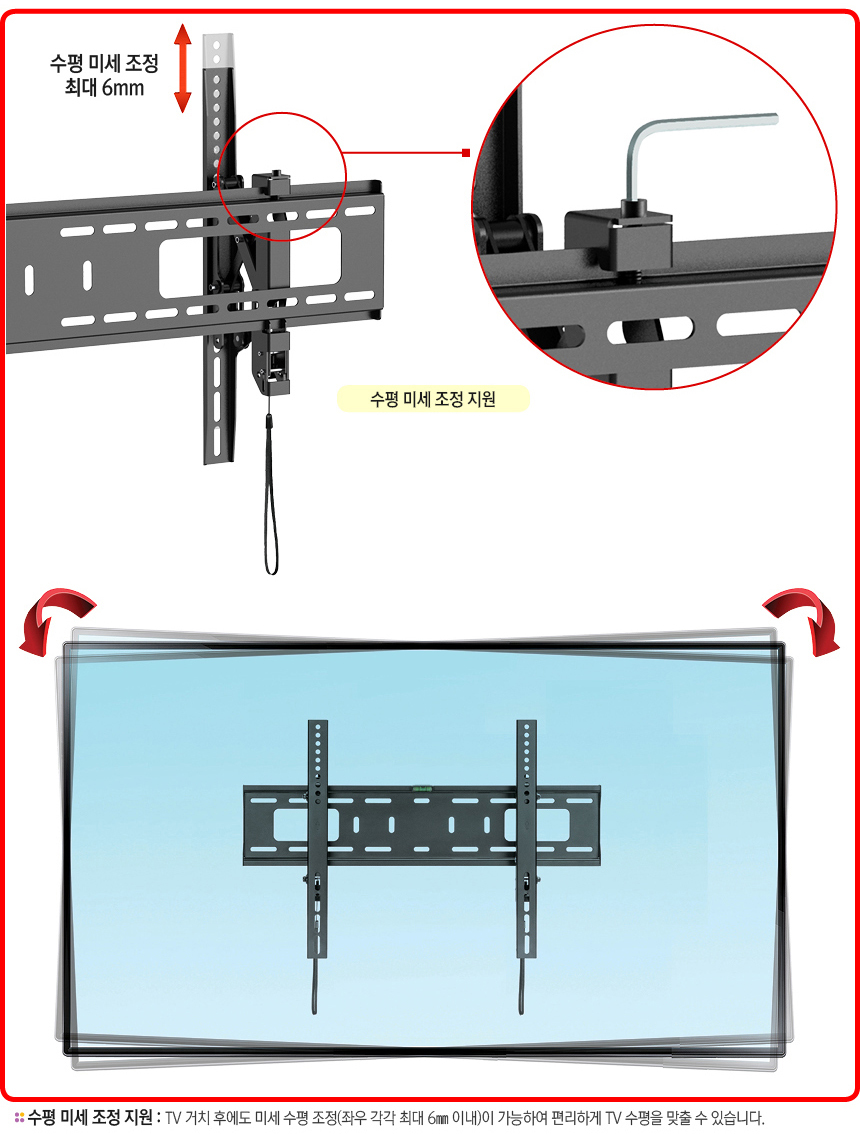 수평 미세 조정
최대 6mm

수평 미세 조정 지원

수평 미세 조정 지원 : TV 거치 후에도 미세 수평 조정(좌우 각각 최대 6㎜ 이내)이 가능하여 편리하게 TV 수평을 맞출 수 있습니다.