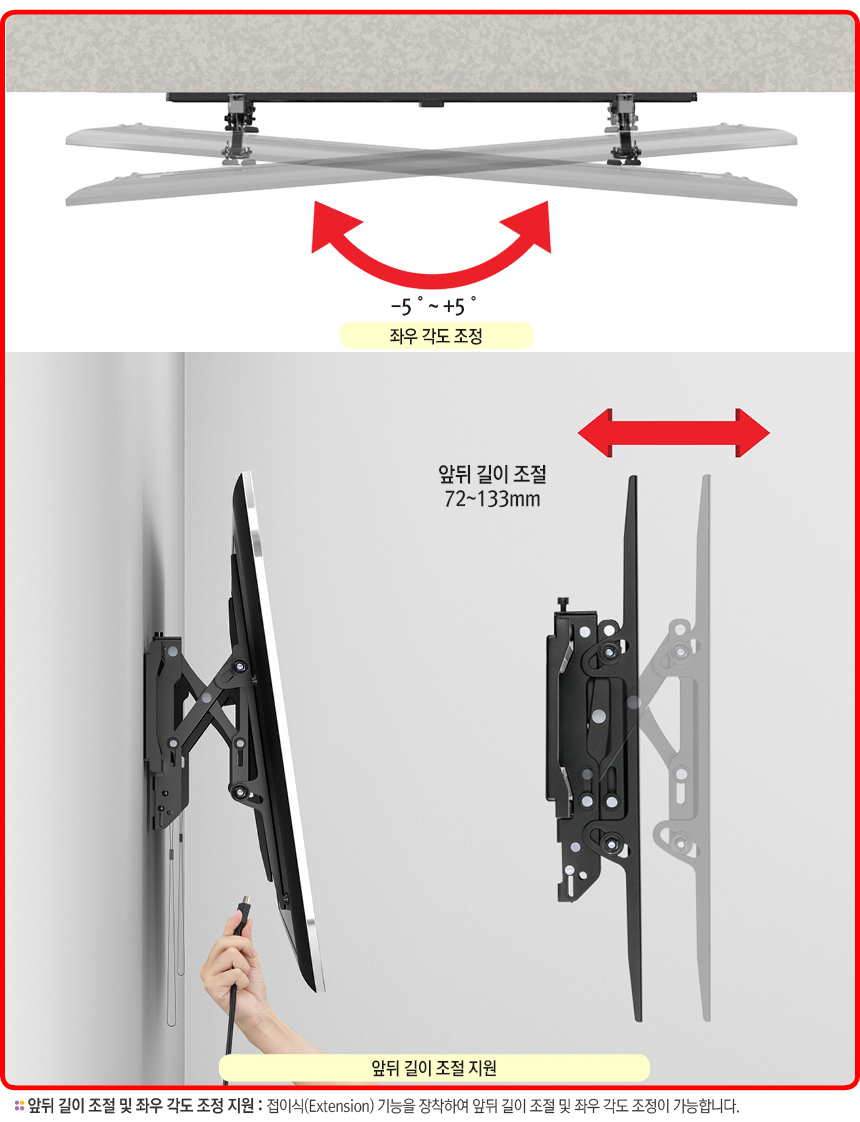 -5 ˚ ~ +5 ˚

좌우 각도 조정

앞뒤 길이 조절
72~133mm

앞뒤 길이 조절 지원

앞뒤 길이 조절 및 좌우 각도 조정 지원 : 접이식(Extension) 기능을 장착하여 앞뒤 길이 조절 및 좌우 각도 조정이 가능합니다.