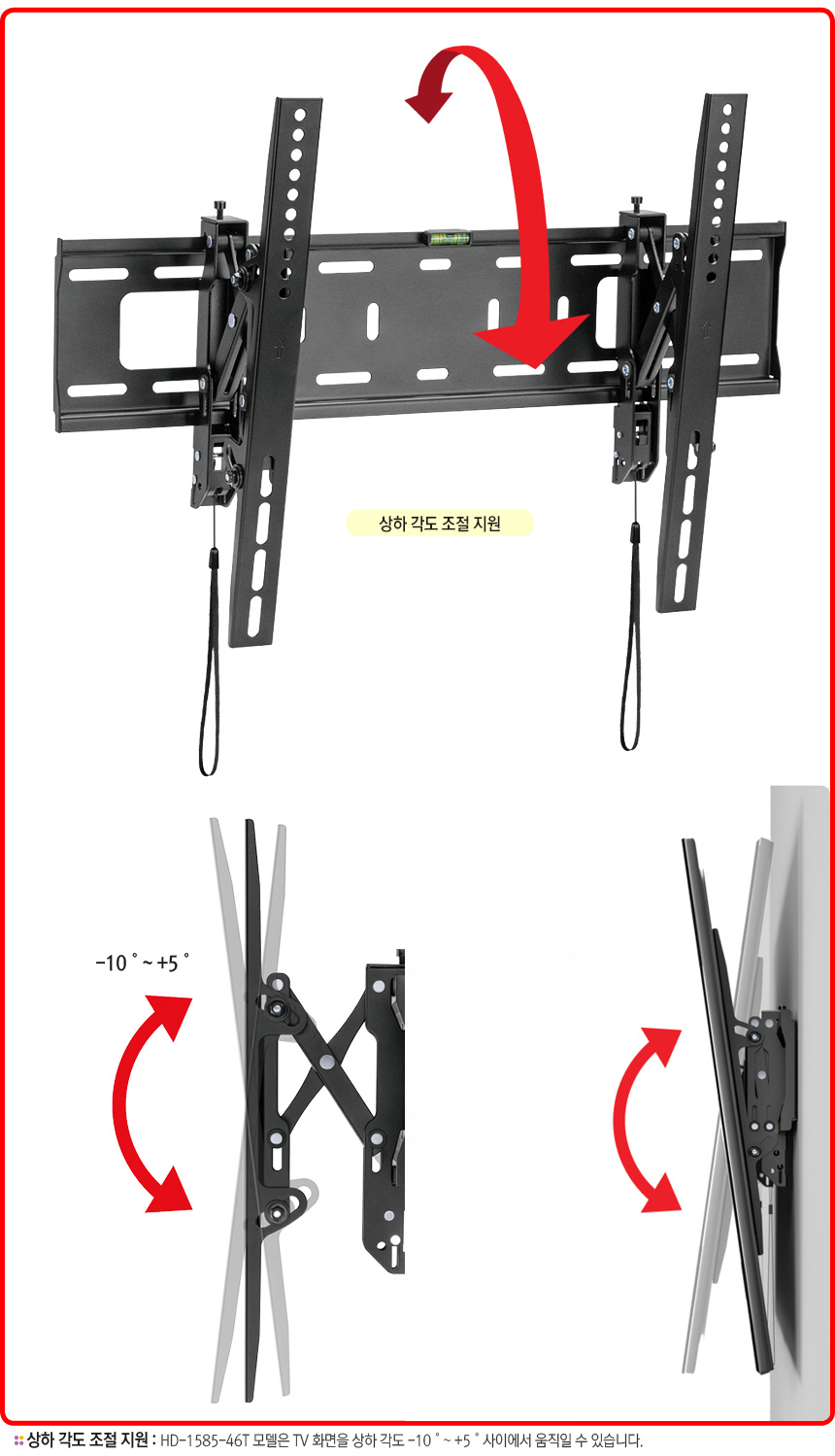 상하 각도 조절 지원

-10 ˚ ~ +5 ˚

상하 각도 조절 지원 : HD-1585-46T 모델은 TV 화면을 상하 각도 -10 ˚ ~ +5 ˚ 사이에서 움직일 수 있습니다.