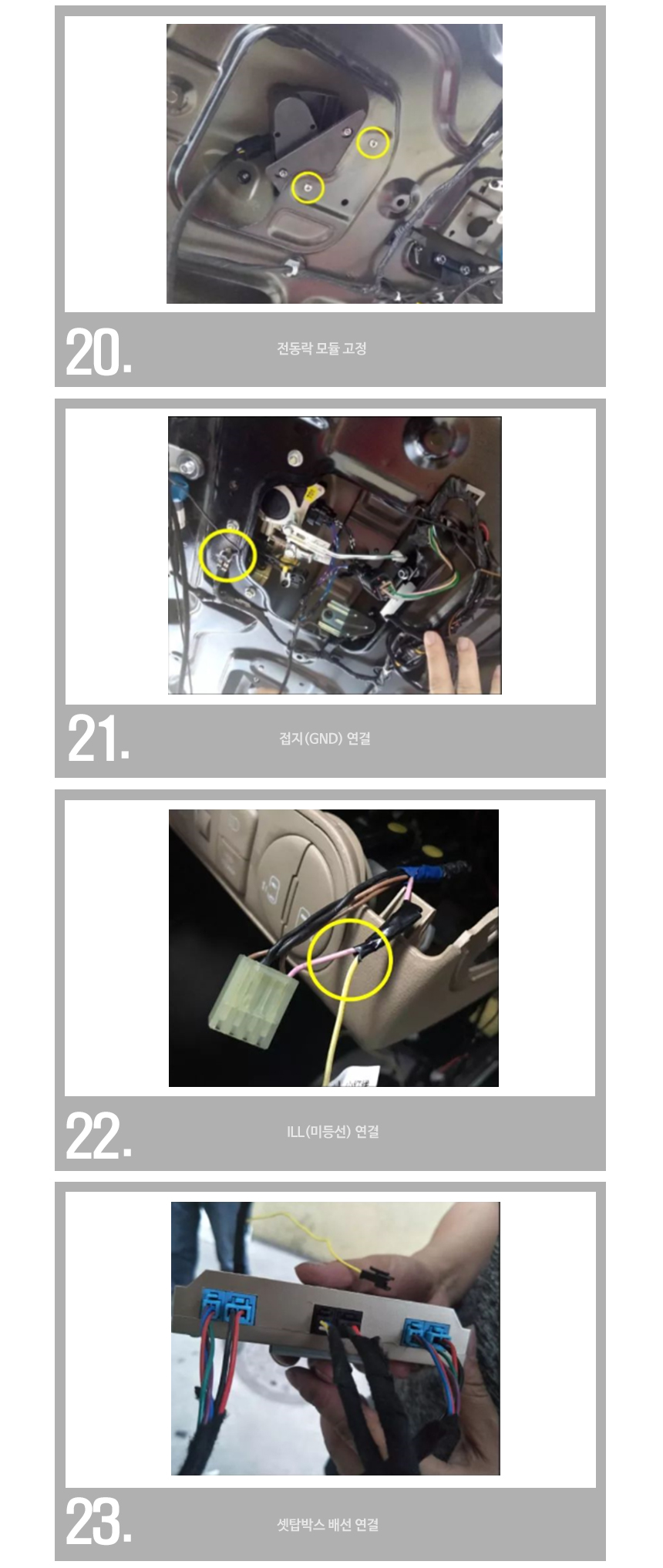 20.

전동락 모듈 고정

21.

접지(GND) 연결

22.

ILL(미등선) 연결

23.

셋탑박스 배선 연결