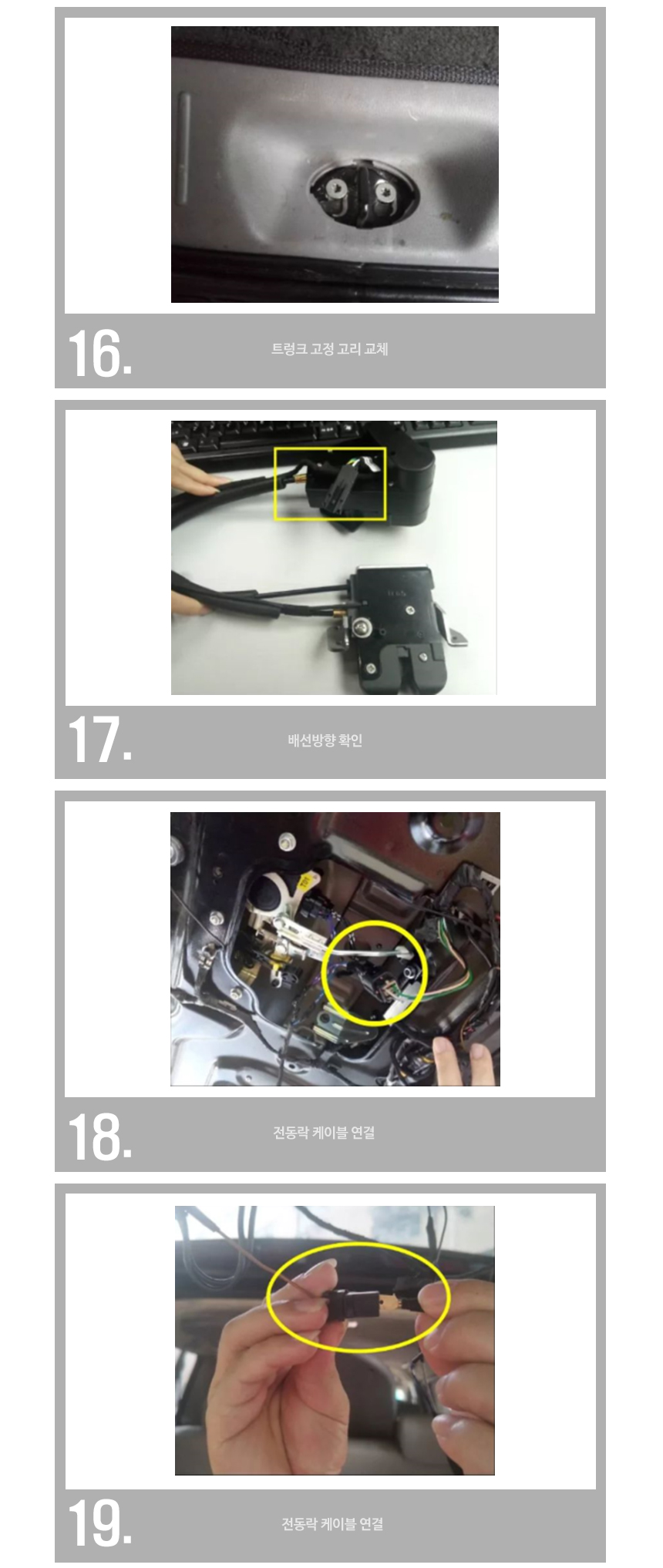 16.

트렁크 고정 고리 교체

17.

배선방향 확인

18.

전동락 케이블 연결

19.

전동락 케이블 연결