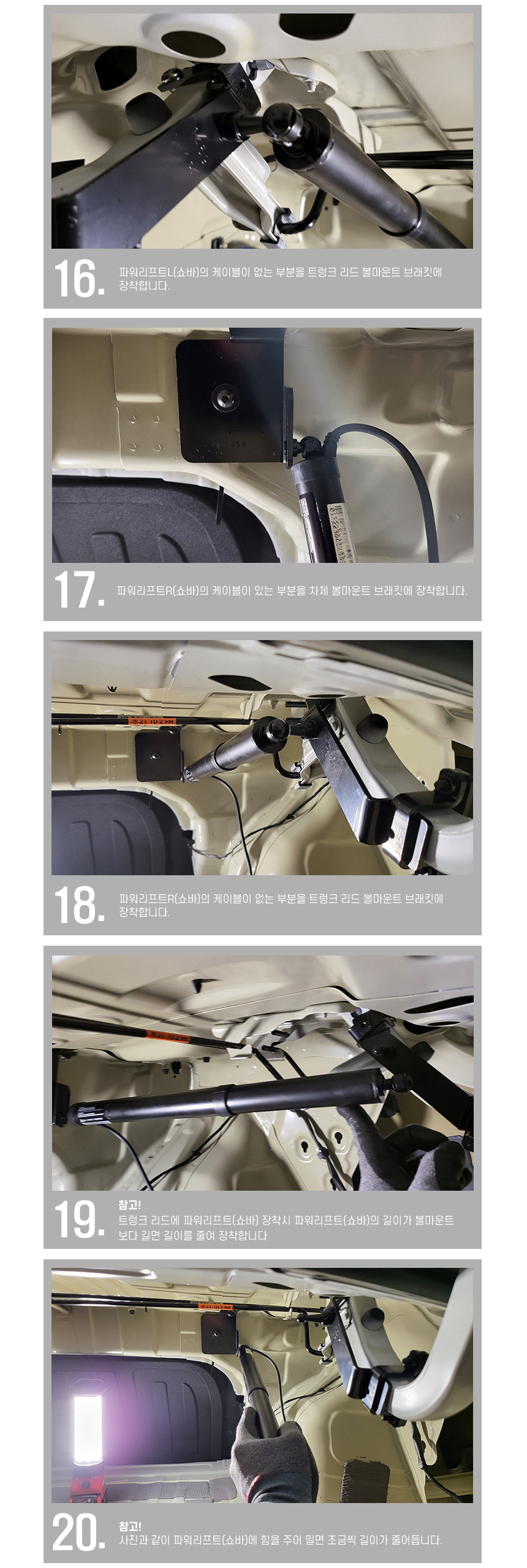 16. 파워리프트L(쇼바)의 케이블이 없는 부분을 트렁크 리드 볼마운트 브래킷에 장착합니다.

17. 파워리프트R(쇼바)의 케이블이 있는 부분을 차체 볼마운트 브래킷에 장착합니다.

18. 파워리프트R(쇼바)의 케이블이 없는 부분을 트렁크 리드 볼마운트 브래킷에 장착합니다.

19. 참고!
트렁크 리드에 파워리프트(쇼바) 장착시 파워리프트(쇼바)의 길이가 볼마운트 보다 길면 길이를 줄여 장착합니다

20. 참고!
사진과 같이 파워리프트(쇼바)에 힘을 주어 밀면 조금씩 길이가 줄어듭니다.