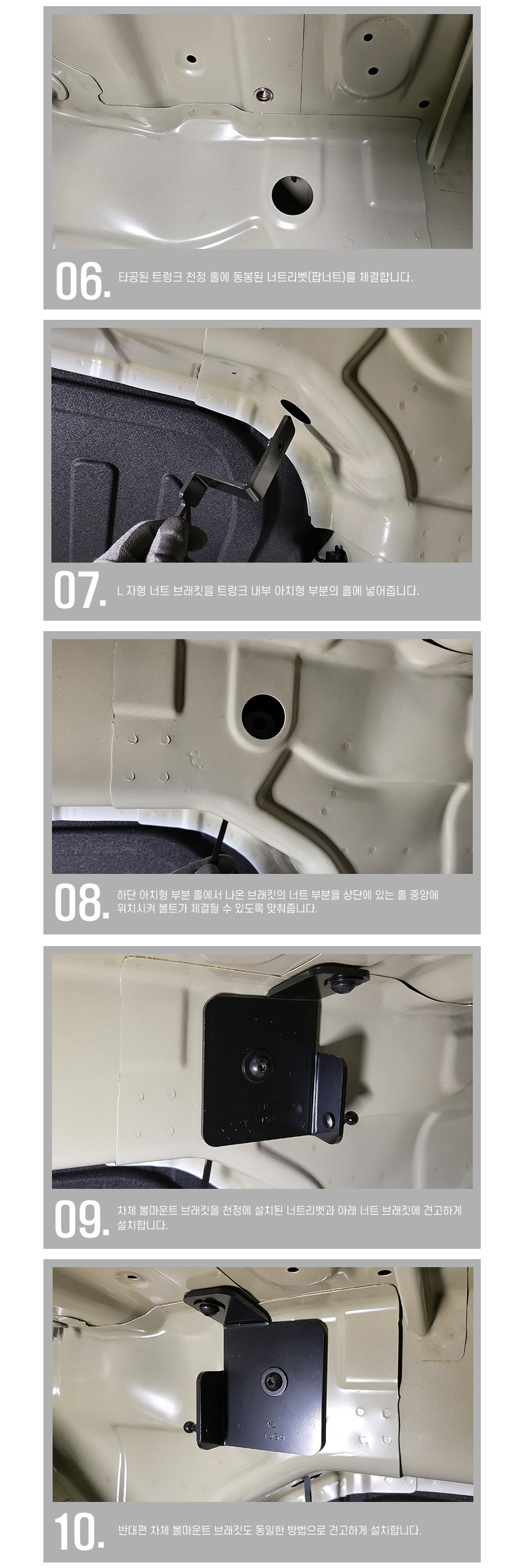 06. 타공된 트렁크 천정 홀에 동봉된 너트리벳(팝너트)를 체결합니다.

07. L 자형 너트 브래킷을 트렁크 내부 아치형 부분의 홀에 넣어줍니다.

08. 하단 아치형 부분 홀에서 나온 브래킷의 너트 부분을 상단에 있는 홀 중앙에 위치시켜 볼트가 체결될 수 있도록 맞춰줍니다.

09. 차체 볼마운트 브래킷을 천정에 설치된 너트리벳과 아래 너트 브래킷에 견고하게 설치합니다.

10. 반대편 차체 볼마운트 브래킷도 동일한 방법으로 견고하게 설치합니다.