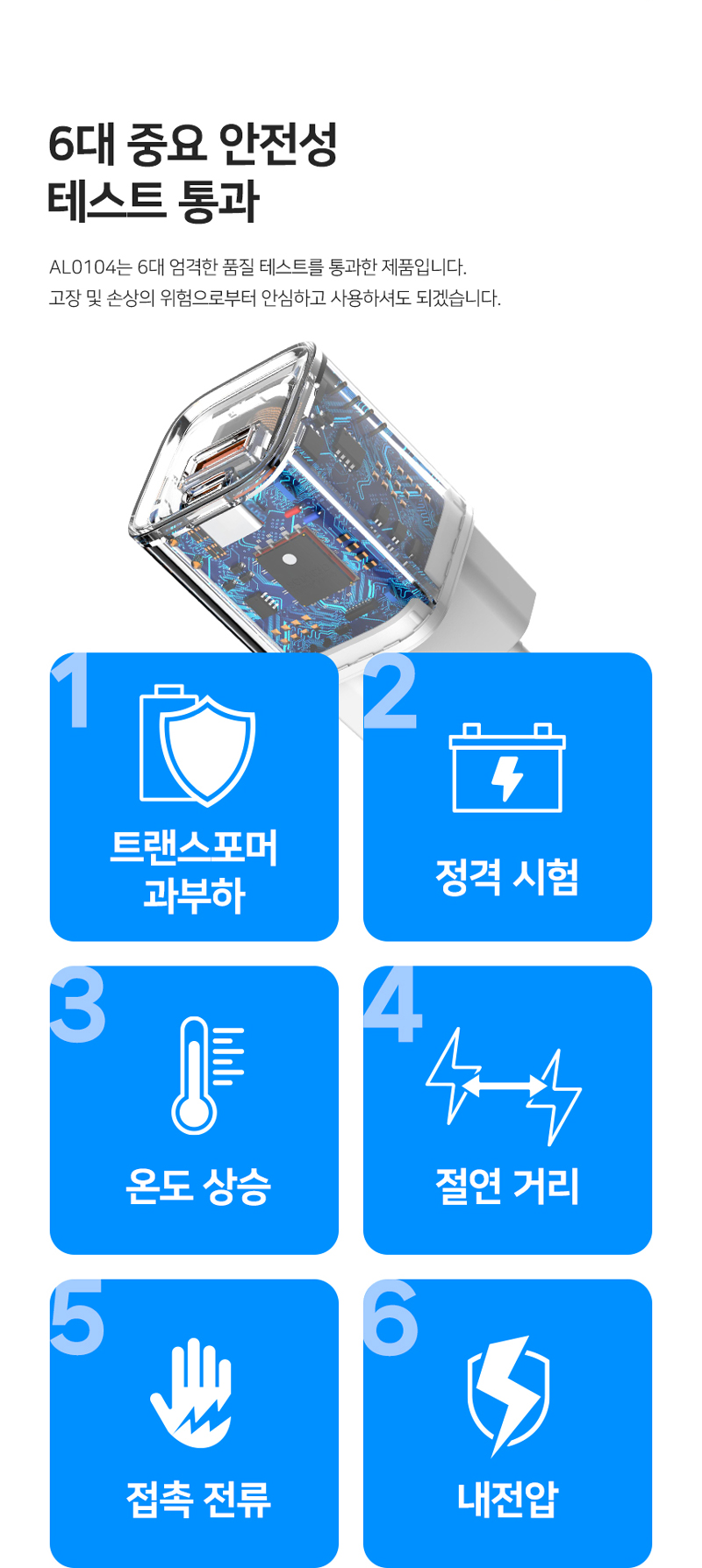 6대 중요 안전성
테스트 통과

AL0104는 6대 엄격한 품질 테스트를 통과한 제품입니다.
고장 및 손상의 위험으로부터 안심하고 사용하셔도 되겠습니다.

1
트랜스포머
과부하

2
정격 시험

3
온도 상승

4
절연 거리

5
접촉 전류

6
내전압