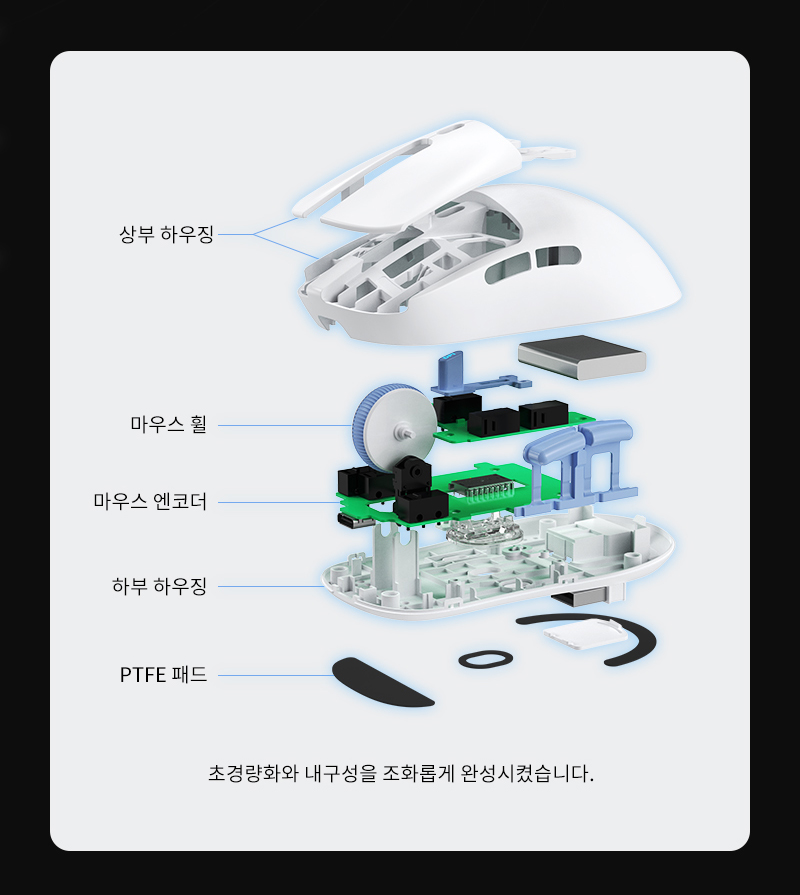 상부 하우징

마우스 휠

마우스 엔코더

하부 하우징

PTFE 패드

초경량화와 내구성을 조화롭게 완성시켰습니다.