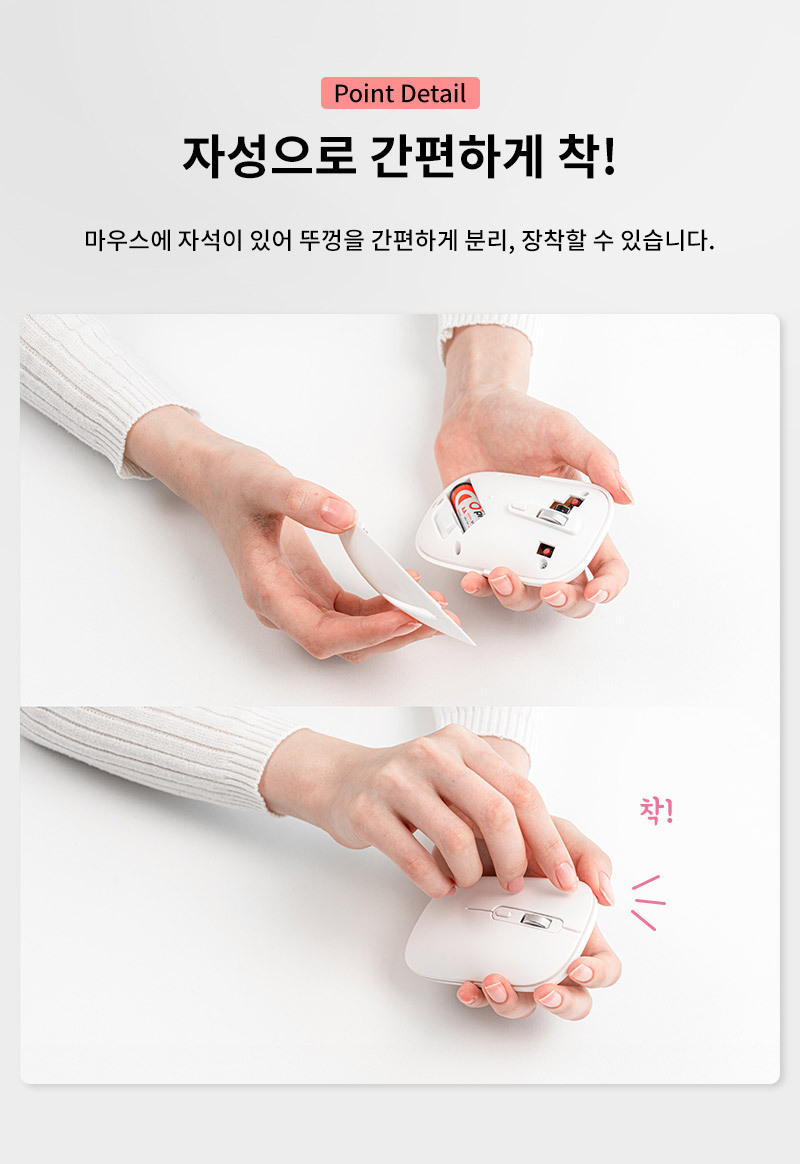 Point Detail

자성으로 간편하게 착!

마우스에 자석이 있어 뚜껑을 간편하게 분리, 장착할 수 있습니다.

착!