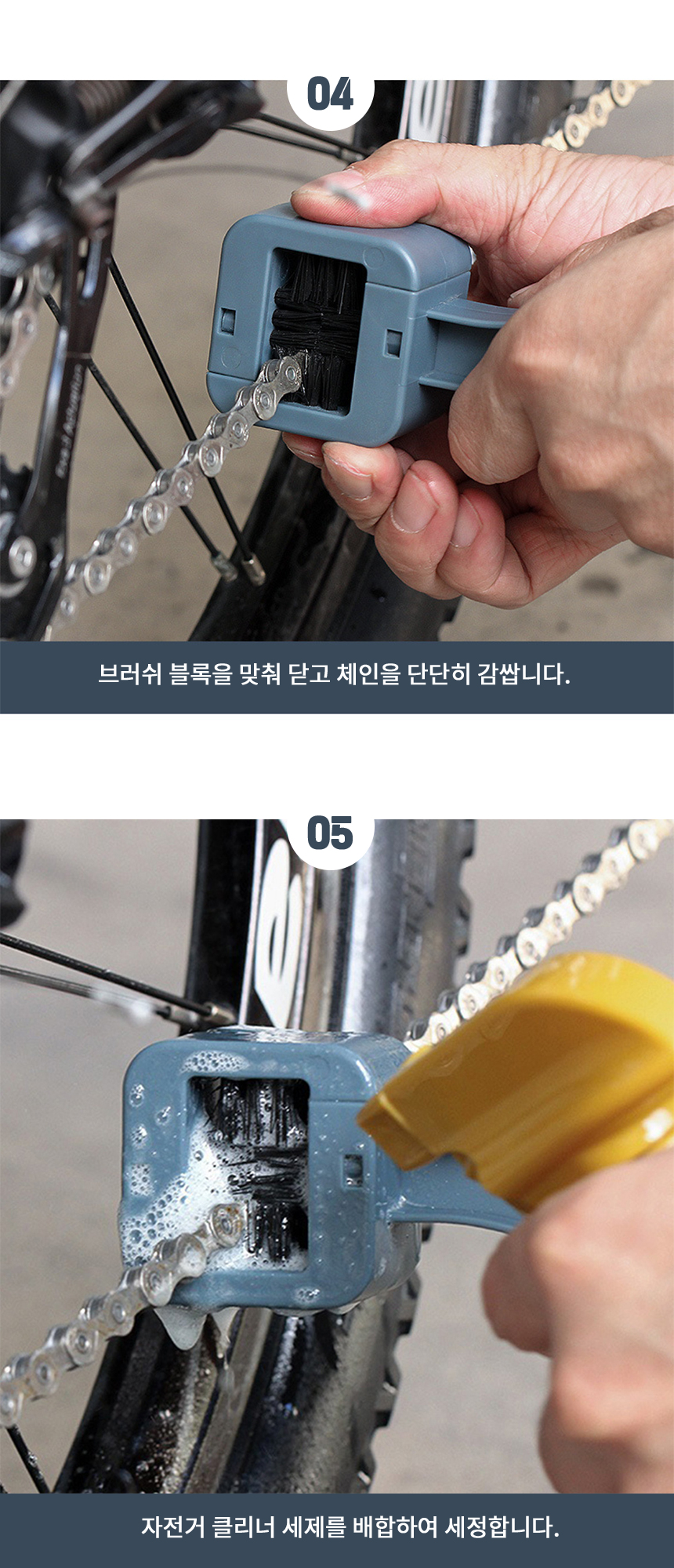 04

브러쉬 블록을 맞춰 닫고 체인을 단단히 감쌉니다.

05

자전거 클리너 세제를 배합하여 세정합니다.