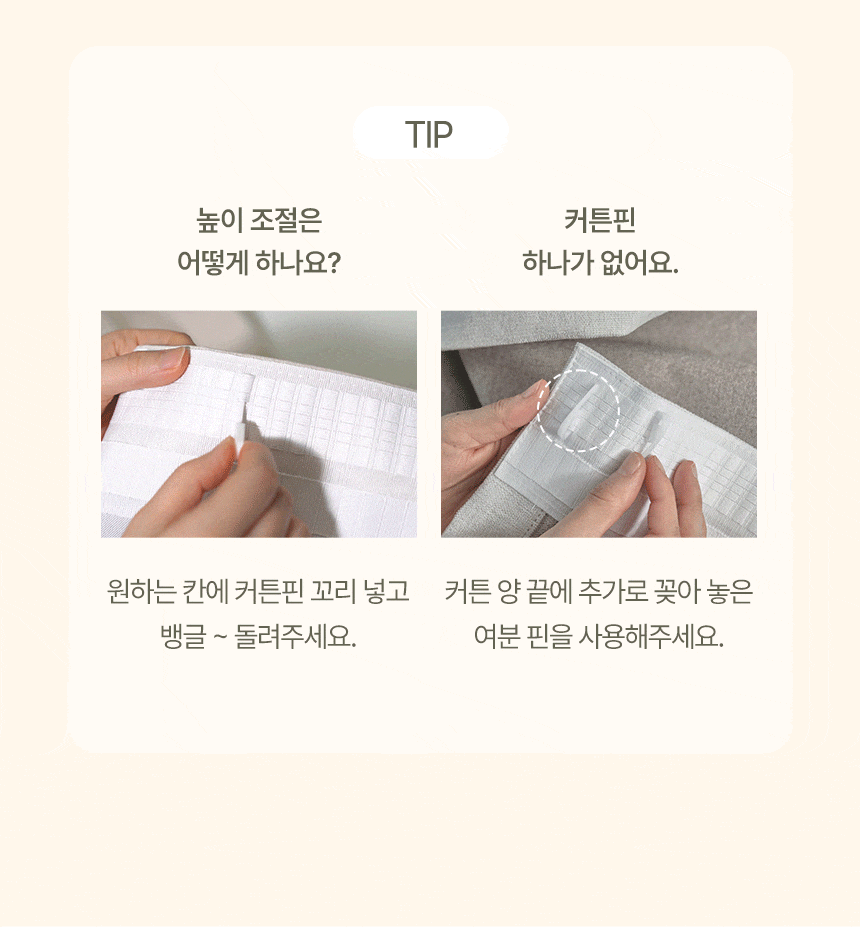 TIP

높이 조절은
어떻게 하나요?

원하는 칸에 커튼핀 꼬리 넣고
뱅글 ~ 돌려주세요.

커튼핀
하나가 없어요.

커튼 양 끝에 추가로 꽂아 놓은
여분 핀을 사용해주세요.