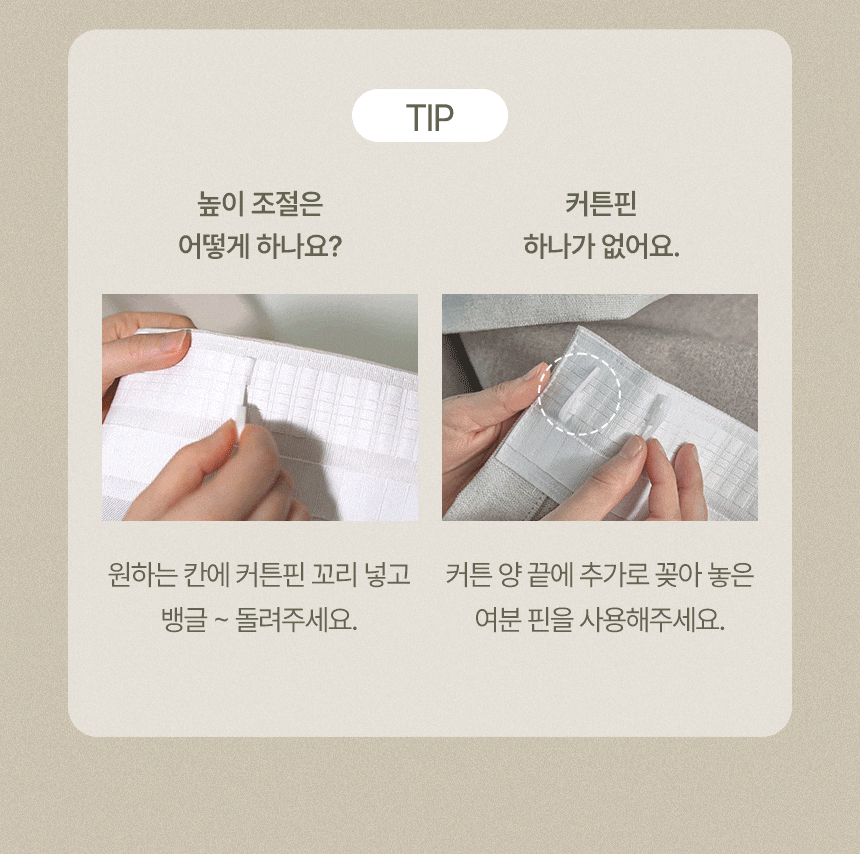 TIP

높이 조절은
어떻게 하나요?

원하는 칸에 커튼핀 꼬리 넣고
뱅글 ~ 돌려주세요.

커튼핀
하나가 없어요.

커튼 양 끝에 추가로 꽂아 놓은
여분 핀을 사용해주세요.