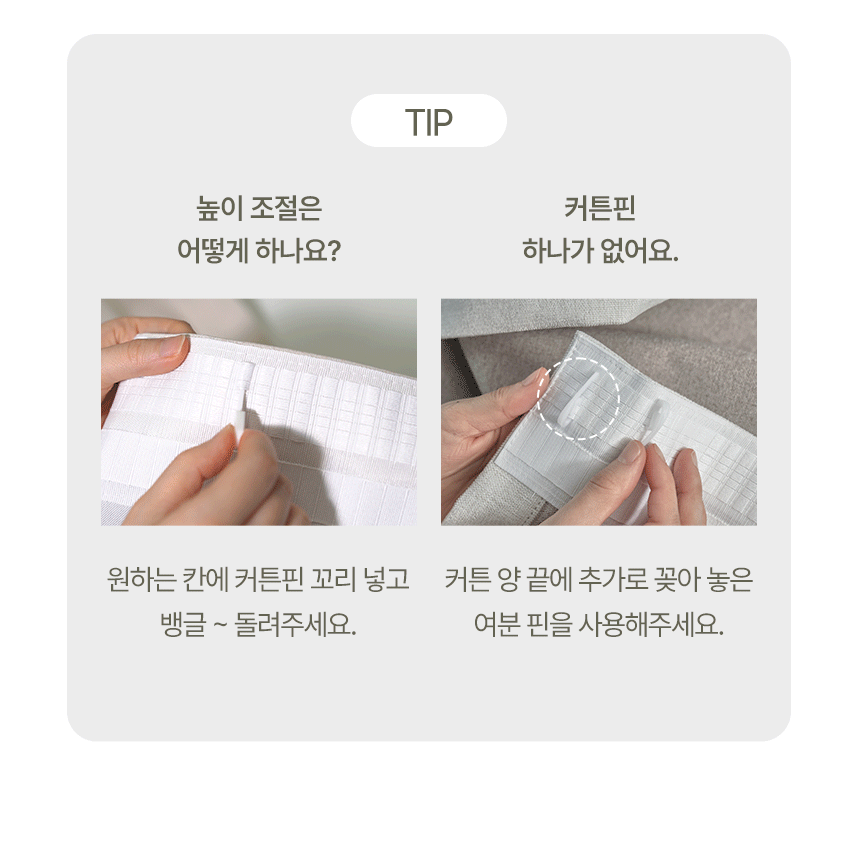 TIP

높이 조절은
어떻게 하나요?

원하는 칸에 커튼핀 꼬리 넣고
뱅글 ~ 돌려주세요.

커튼핀
하나가 없어요.

커튼 양 끝에 추가로 꽂아 놓은
여분 핀을 사용해주세요.