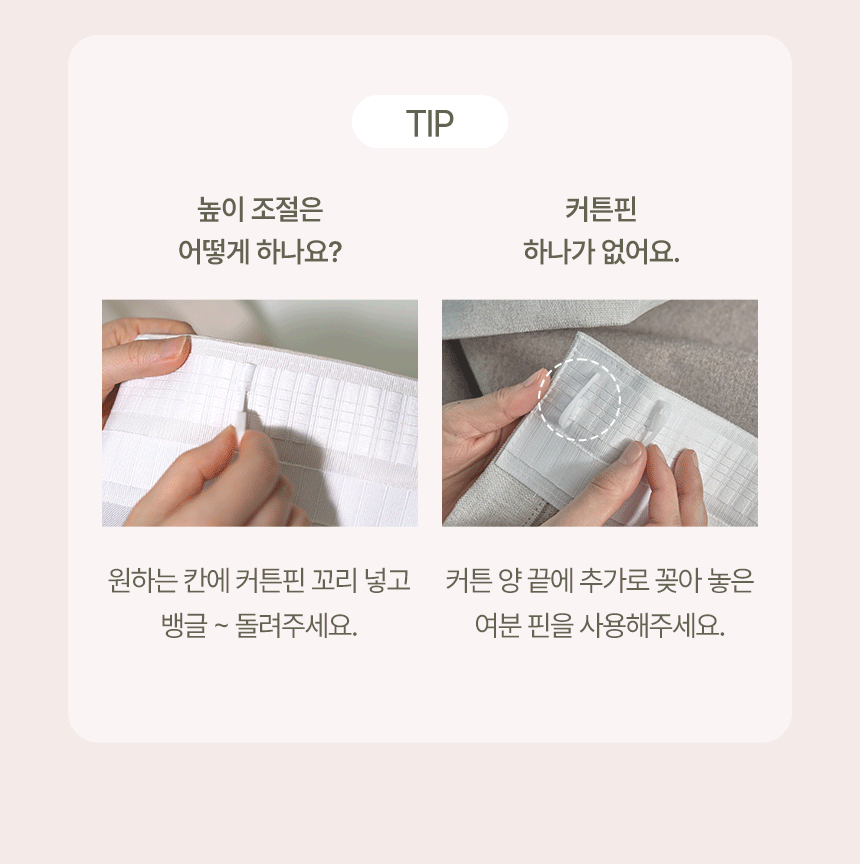 TIP

높이 조절은
어떻게 하나요?

원하는 칸에 커튼핀 꼬리 넣고
뱅글 ~ 돌려주세요.

커튼핀
하나가 없어요.

커튼 양 끝에 추가로 꽂아 놓은
여분 핀을 사용해주세요.