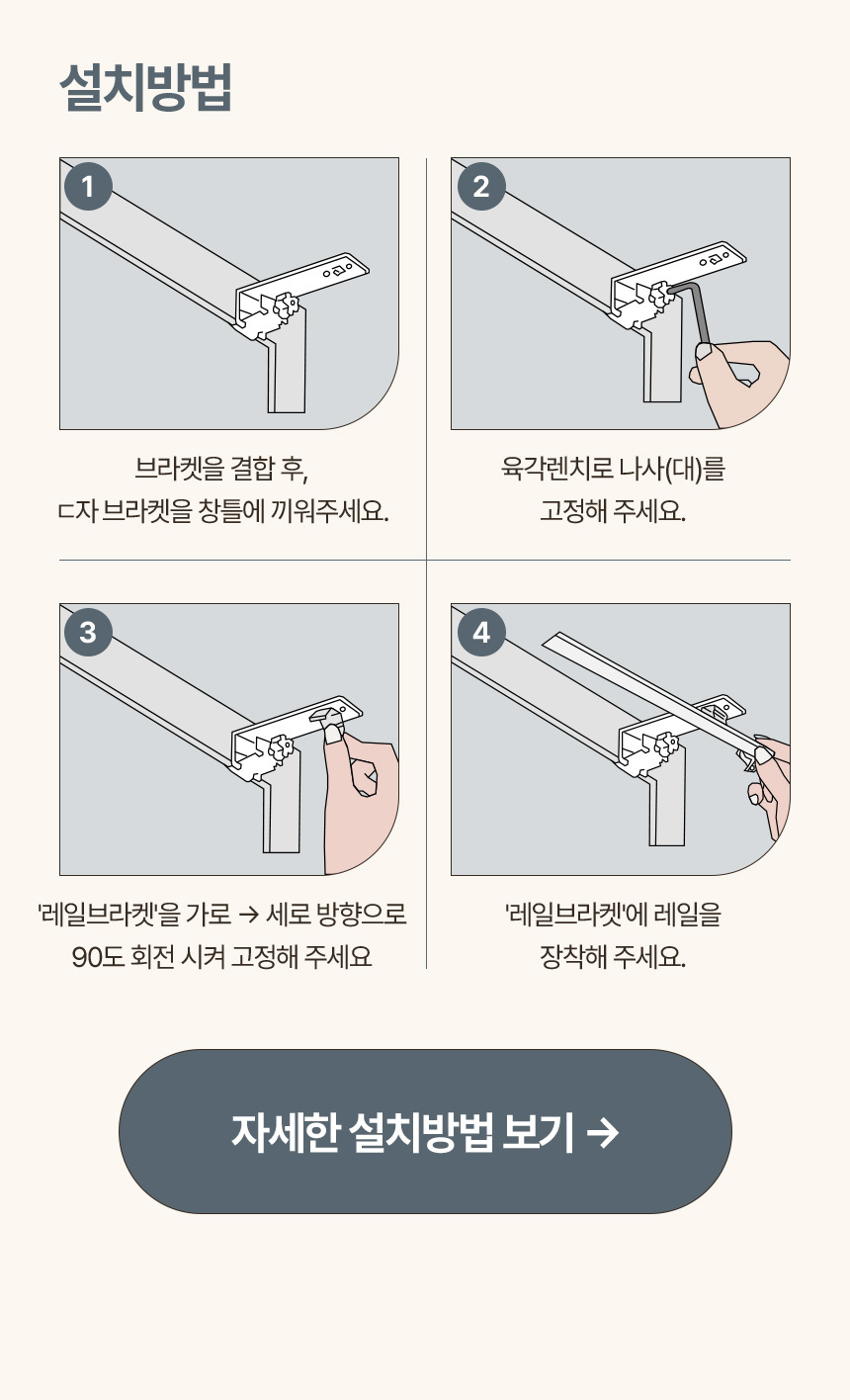 설치방법

1

브라켓을 결합 후,
ㄷ자 브라켓을 창틀에 끼워주세요.

2

육각렌치로 나사(대)를
고정해 주세요.

3

'레일브라켓'을 가로 → 세로 방향으로
90도 회전 시켜 고정해 주세요

4

'레일브라켓'에 레일을
장착해 주세요.

자세한 설치방법 보기 →