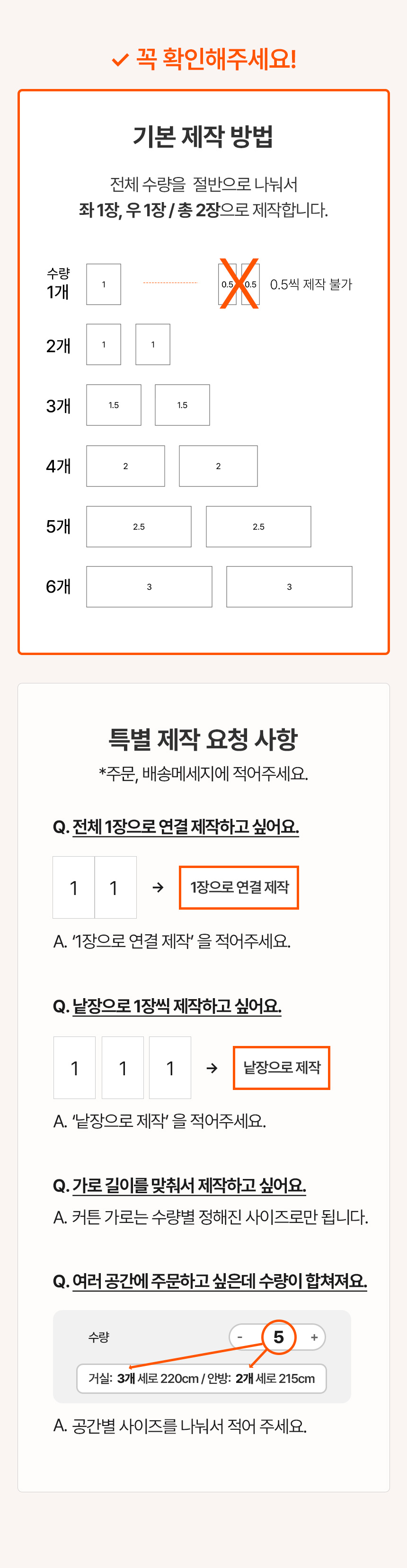 ✓ 꼭 확인해주세요!

기본 제작 방법

전체 수량을 절반으로 나눠서
좌 1장, 우 1장 / 총 2장으로 제작합니다.

수량
1개

1

0.5 0.5

0.5씩 제작 불가

2개

1 1

3개

1.5 1.5

4개

2 2

5개

2.5 2.5

6개

3 3

특별 제작 요청 사항

*주문, 배송메세지에 적어주세요.

Q. 전체 1장으로 연결 제작하고 싶어요.

1 1 → 1장으로 연결 제작

A. '1장으로 연결 제작' 을 적어주세요.

Q. 낱장으로 1장씩 제작하고 싶어요.

1 1 1 → 낱장으로 제작

A. '낱장으로 제작' 을 적어주세요.

Q. 가로 길이를 맞춰서 제작하고 싶어요.

A. 커튼 가로는 수량별 정해진 사이즈로만 됩니다.

Q. 여러 공간에 주문하고 싶은데 수량이 합쳐져요.

수량 - 5 +

거실: 3개 세로 220cm / 안방: 2개 세로 215cm

A. 공간별 사이즈를 나눠서 적어 주세요.