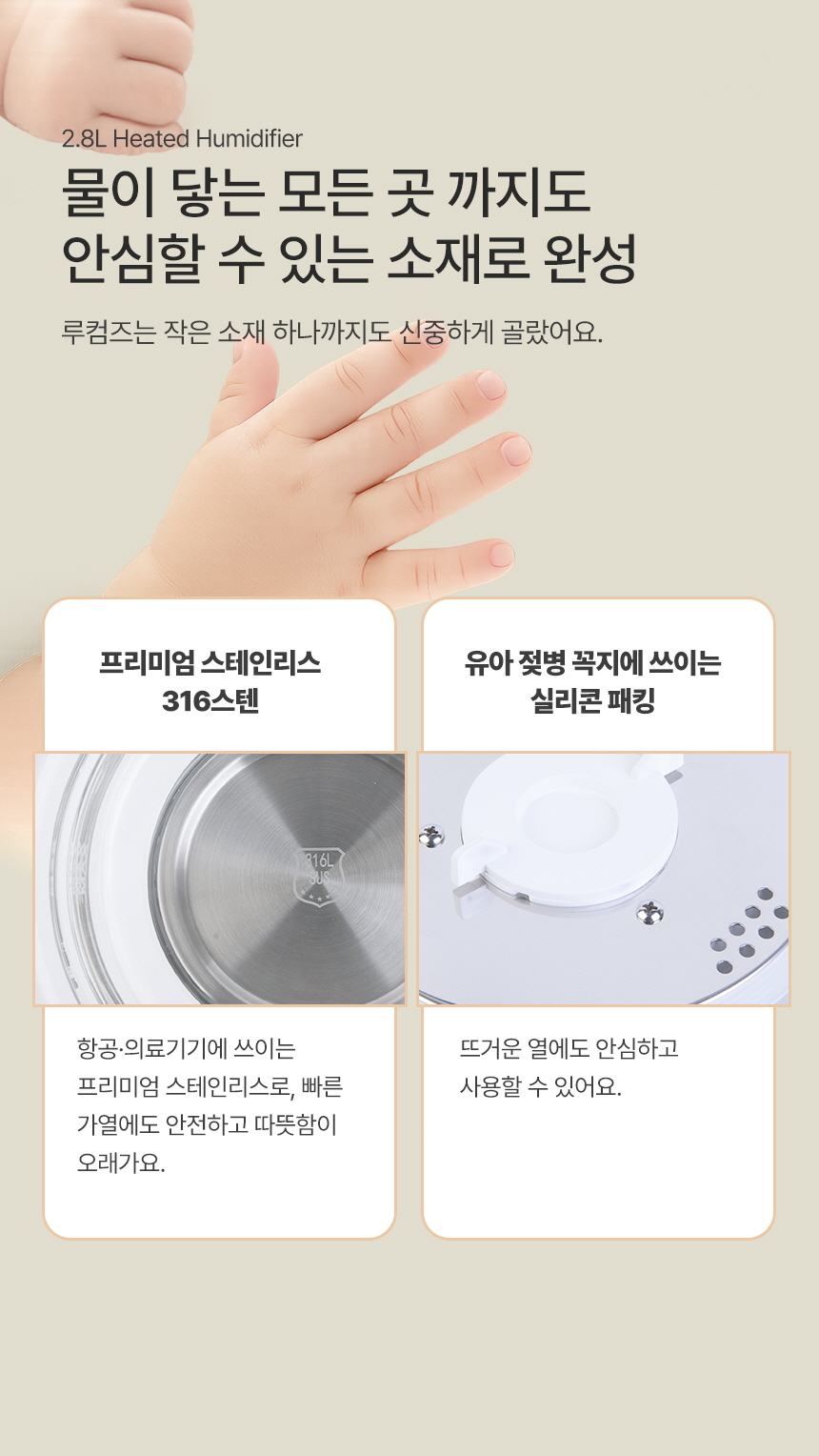 2.8L Heated Humidifier

물이 닿는 모든 곳 까지도
안심할 수 있는 소재로 완성

루컴즈는 작은 소재 하나까지도 신중하게 골랐어요.

프리미엄 스테인리스
316스텐

316L
SUS

항공·의료기기에 쓰이는 프리미엄 스테인리스로, 빠른 가열에도 안전하고 따뜻함이 오래가요.

유아 젖병 꼭지에 쓰이는
실리콘 패킹

뜨거운 열에도 안심하고 사용할 수 있어요.