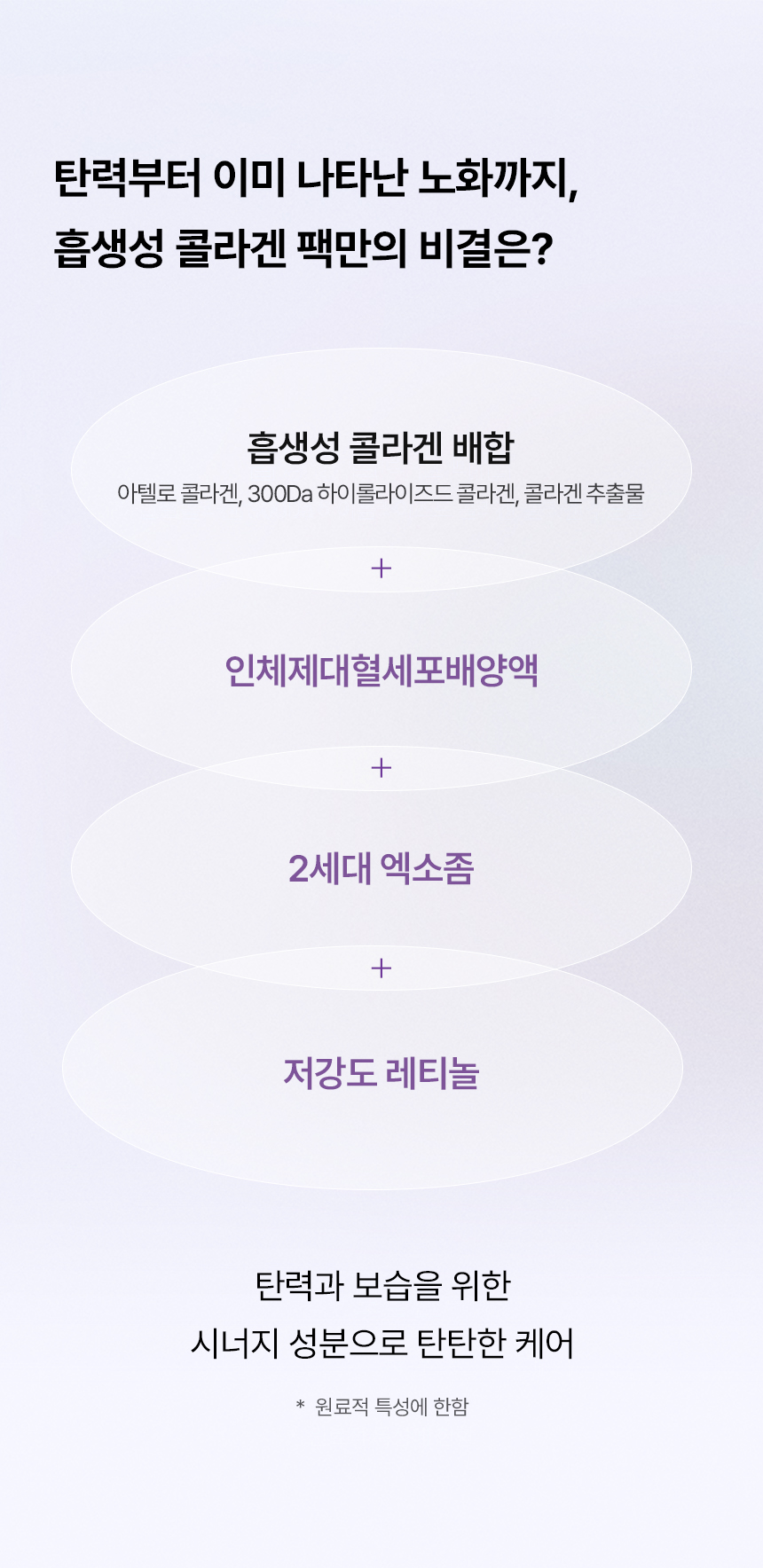 탄력부터 이미 나타난 노화까지,
흡생성 콜라겐 팩만의 비결은?

흡생성 콜라겐 배합
아텔로 콜라겐, 300Da 하이롤라이즈드 콜라겐, 콜라겐 추출물

+

인체제대혈세포배양액

+

2세대 엑소좀

+

저강도 레티놀

탄력과 보습을 위한
시너지 성분으로 탄탄한 케어

* 원료적 특성에 한함