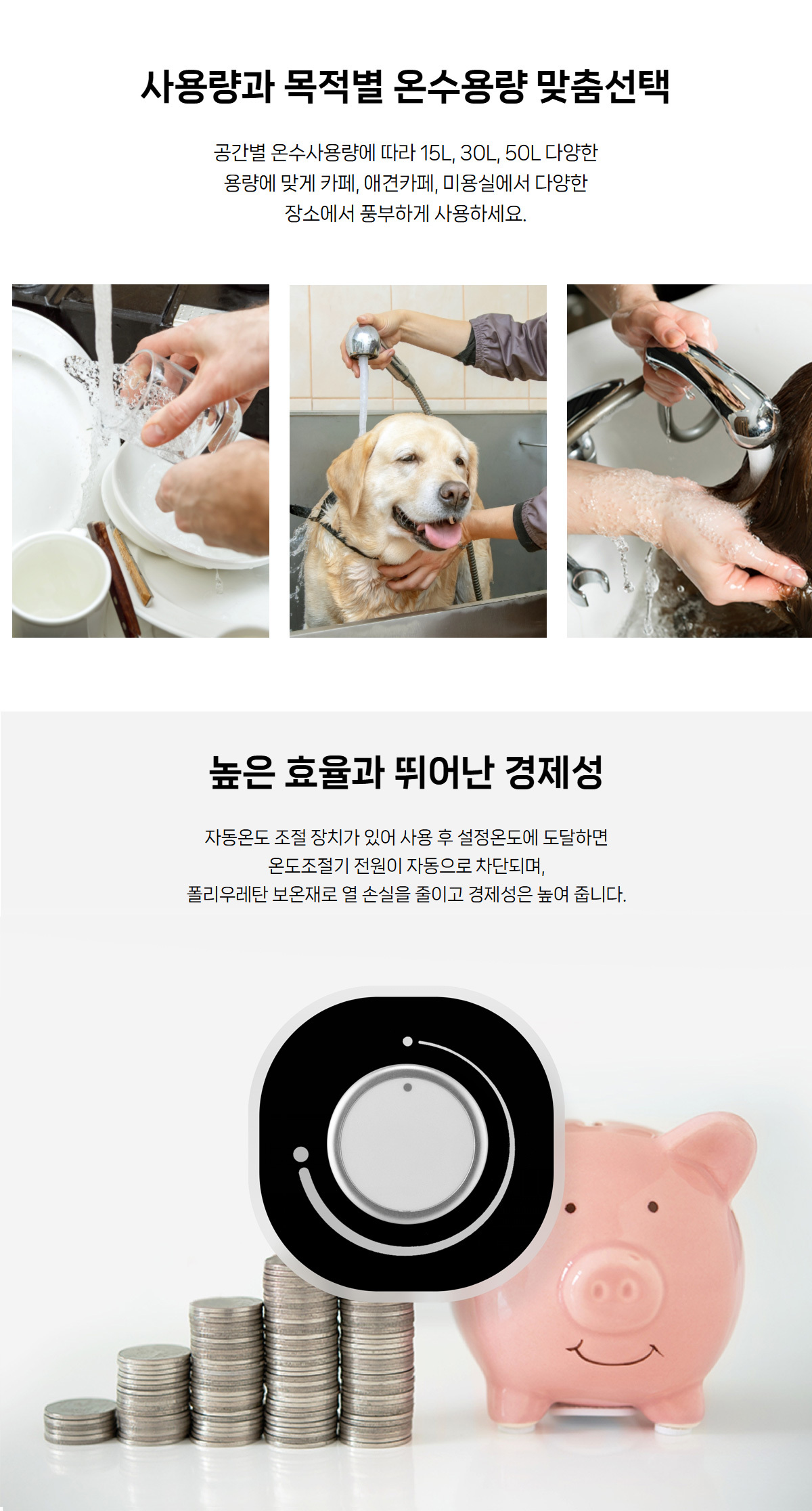 사용량과 목적별 온수용량 맞춤선택

공간별 온수사용량에 따라 15L, 30L, 50L 다양한 용량에 맞게 카페, 애견카페, 미용실에서 다양한 장소에서 풍부하게 사용하세요.

높은 효율과 뛰어난 경제성

자동온도 조절 장치가 있어 사용 후 설정온도에 도달하면 온도조절기 전원이 자동으로 차단되며, 폴리우레탄 보온재로 열 손실을 줄이고 경제성은 높여 줍니다.