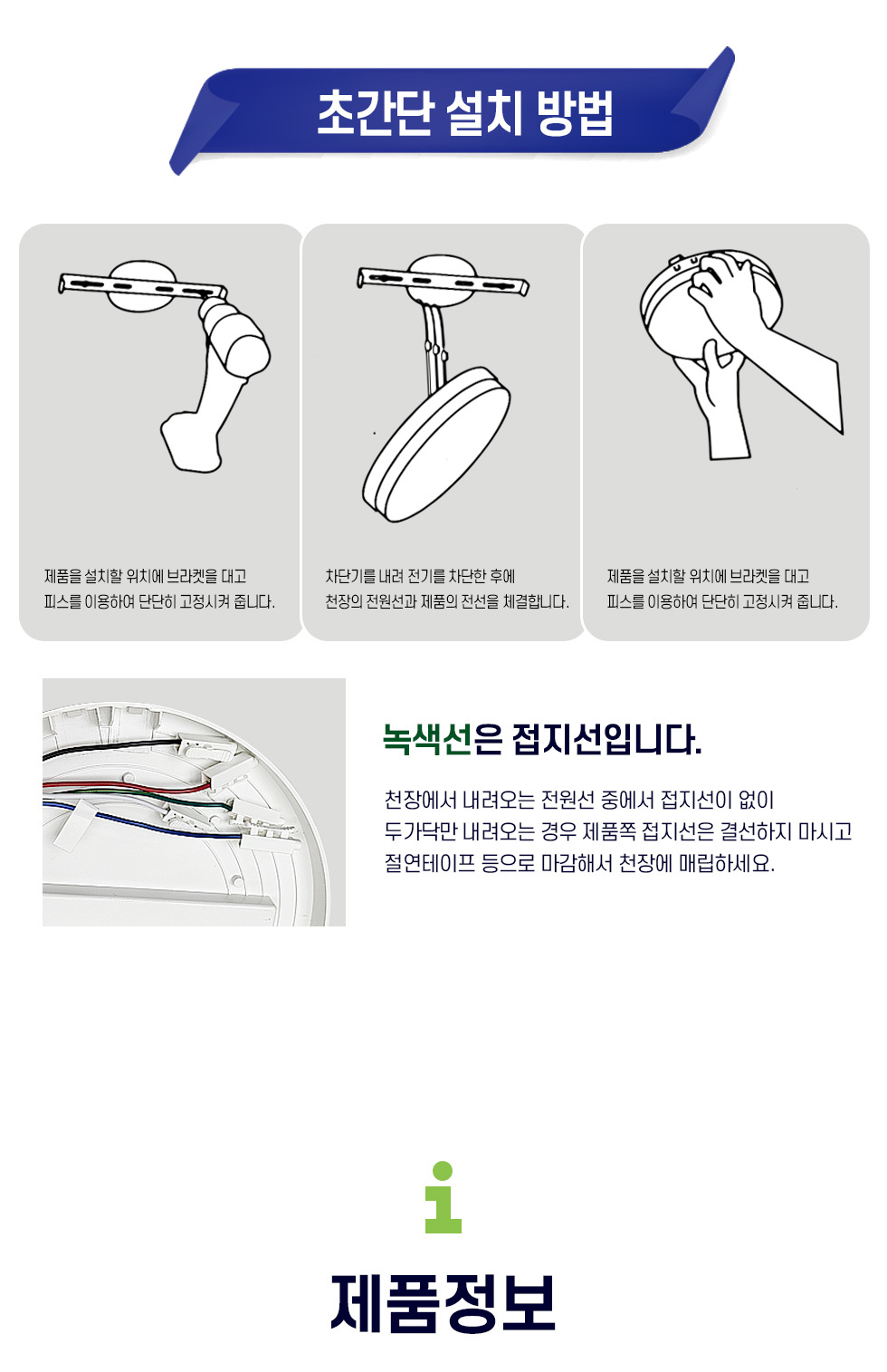 초간단 설치 방법

제품을 설치할 위치에 브라켓을 대고 피스를 이용하여 단단히 고정시켜 줍니다.

차단기를 내려 전기를 차단한 후에 천장의 전원선과 제품의 전선을 체결합니다.

제품을 설치할 위치에 브라켓을 대고 피스를 이용하여 단단히 고정시켜 줍니다.

녹색선은 접지선입니다.

천장에서 내려오는 전원선 중에서 접지선이 없이 두가닥만 내려오는 경우 제품쪽 접지선은 결선하지 마시고 절연테이프 등으로 마감해서 천장에 매립하세요.

i

제품정보