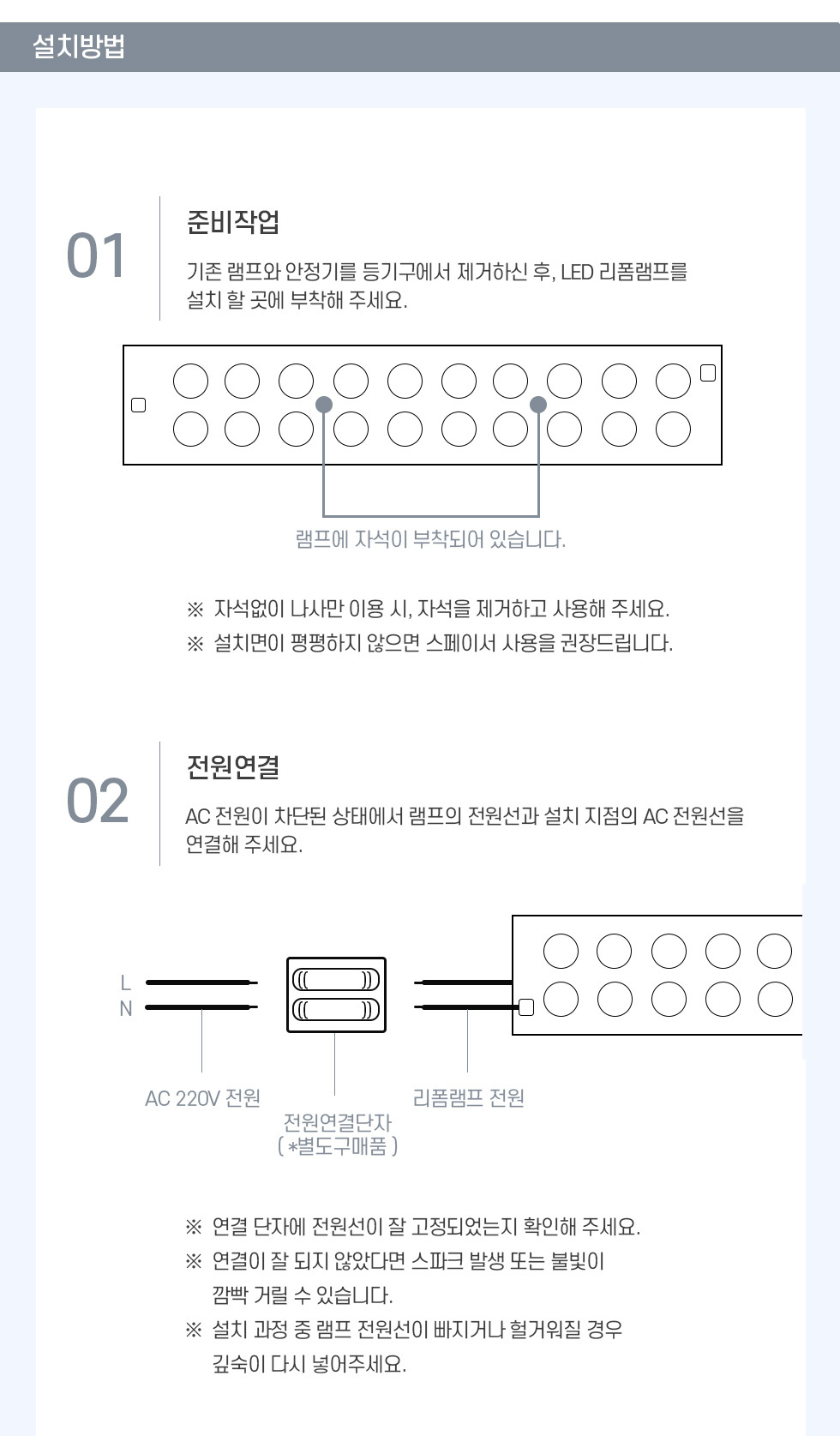 설치방법

01

준비작업

기존 램프와 안정기를 등기구에서 제거하신 후, LED 리폼램프를 설치 할 곳에 부착해 주세요.

램프에 자석이 부착되어 있습니다.

※ 자석없이 나사만 이용 시, 자석을 제거하고 사용해 주세요.
※ 설치면이 평평하지 않으면 스페이서 사용을 권장드립니다.

02

전원연결

AC 전원이 차단된 상태에서 램프의 전원선과 설치 지점의 AC 전원선을 연결해 주세요.

L
N

AC 220V 전원

전원연결단자
( *별도구매품 )

리폼램프 전원

※ 연결 단자에 전원선이 잘 고정되었는지 확인해 주세요.
※ 연결이 잘 되지 않았다면 스파크 발생 또는 불빛이 깜빡 거릴 수 있습니다.
※ 설치 과정 중 램프 전원선이 빠지거나 헐거워질 경우 깊숙이 다시 넣어주세요.