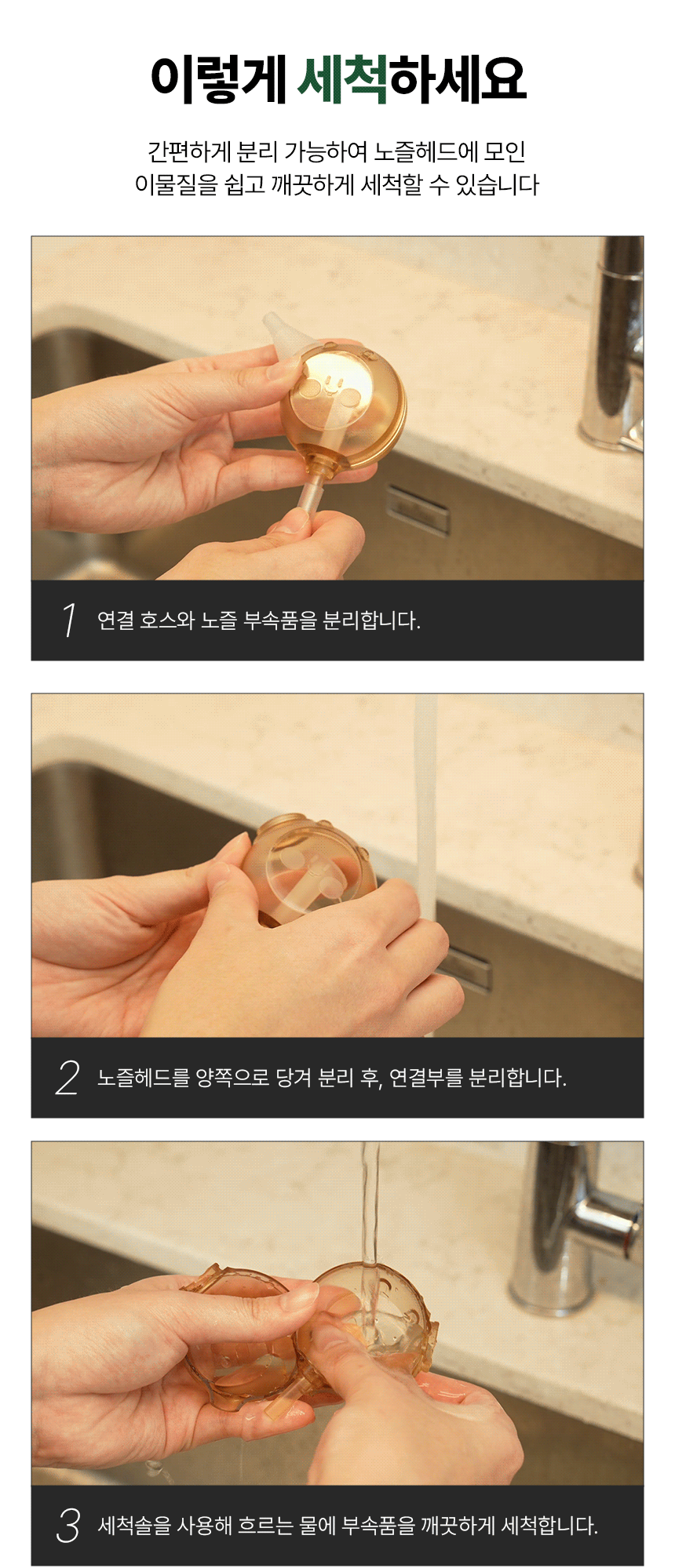 이렇게 세척하세요

간편하게 분리 가능하여 노즐헤드에 모인
이물질을 쉽고 깨끗하게 세척할 수 있습니다

1 연결 호스와 노즐 부속품을 분리합니다.

2 노즐헤드를 양쪽으로 당겨 분리 후, 연결부를 분리합니다.

3 세척솔을 사용해 흐르는 물에 부속품을 깨끗하게 세척합니다.