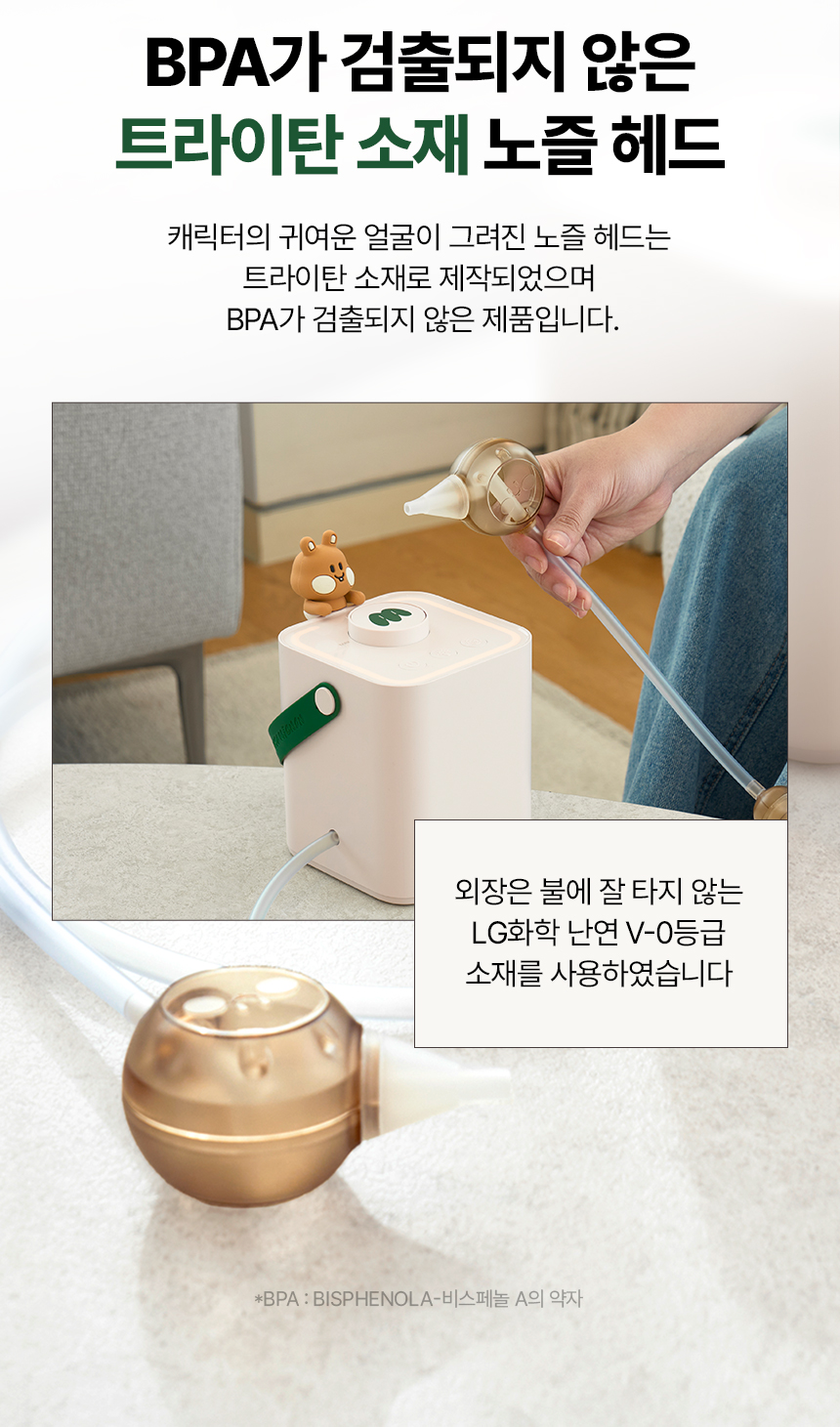 BPA가 검출되지 않은
트라이탄 소재 노즐 헤드

캐릭터의 귀여운 얼굴이 그려진 노즐 헤드는
트라이탄 소재로 제작되었으며
BPA가 검출되지 않은 제품입니다.

외장은 불에 잘 타지 않는
LG화학 난연 V-0등급
소재를 사용하였습니다

*BPA : BISPHENOL A-비스페놀 A의 약자