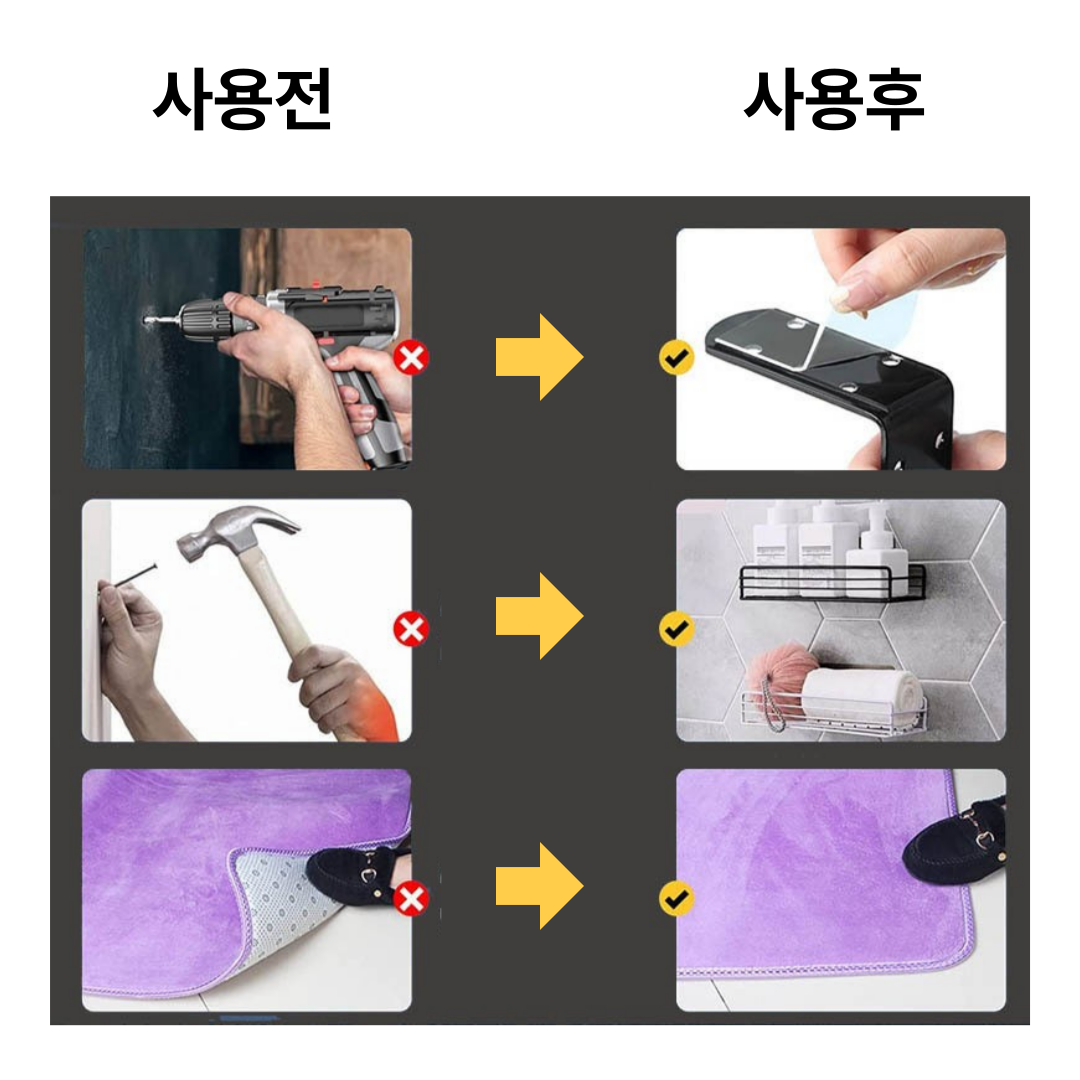 사용전

사용후