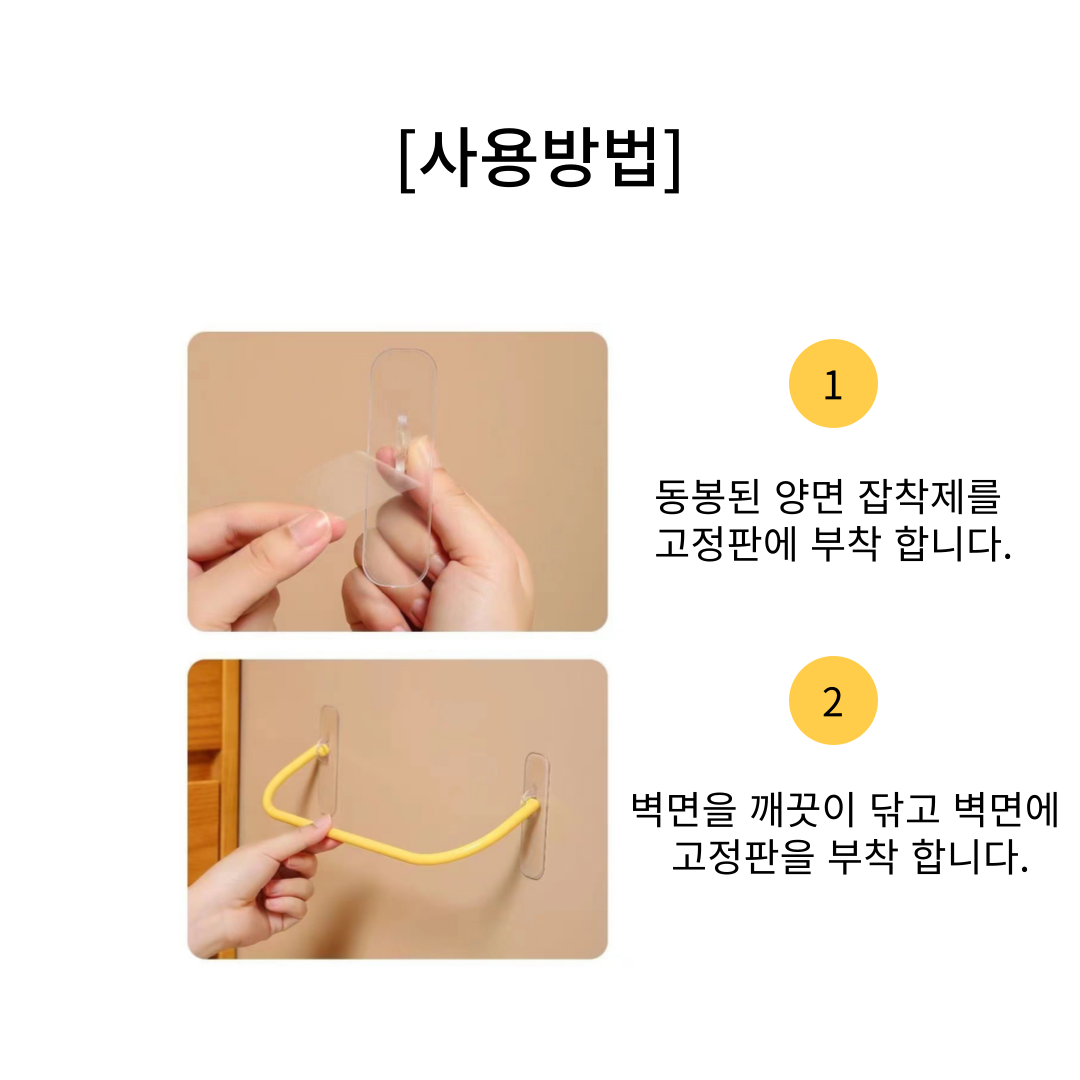 [사용방법]

1

동봉된 양면 잡착제를 고정판에 부착 합니다.

2

벽면을 깨끗이 닦고 벽면에 고정판을 부착 합니다.