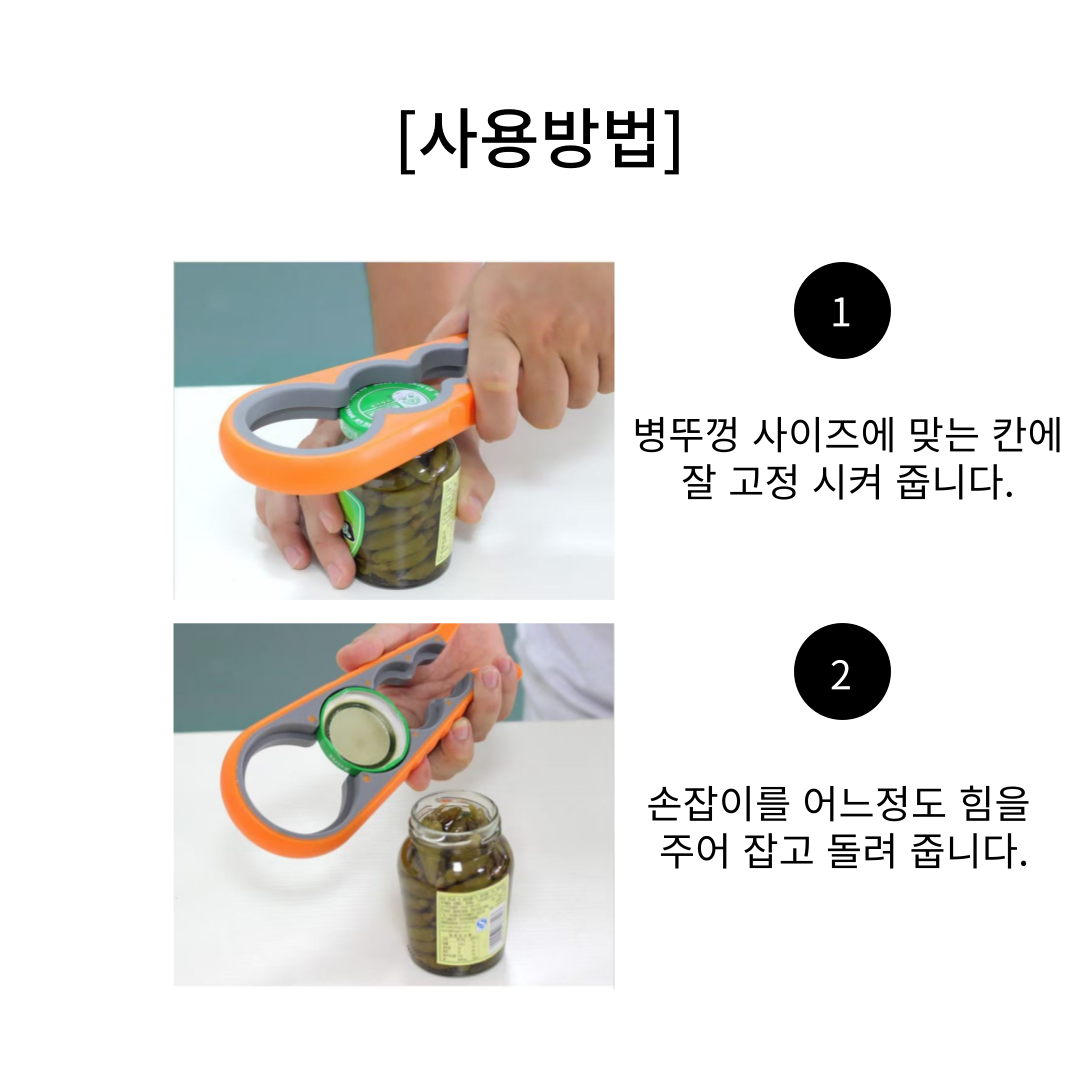 [사용방법]

1

병뚜껑 사이즈에 맞는 칸에 잘 고정 시켜 줍니다.

2

손잡이를 어느정도 힘을 주어 잡고 돌려 줍니다.