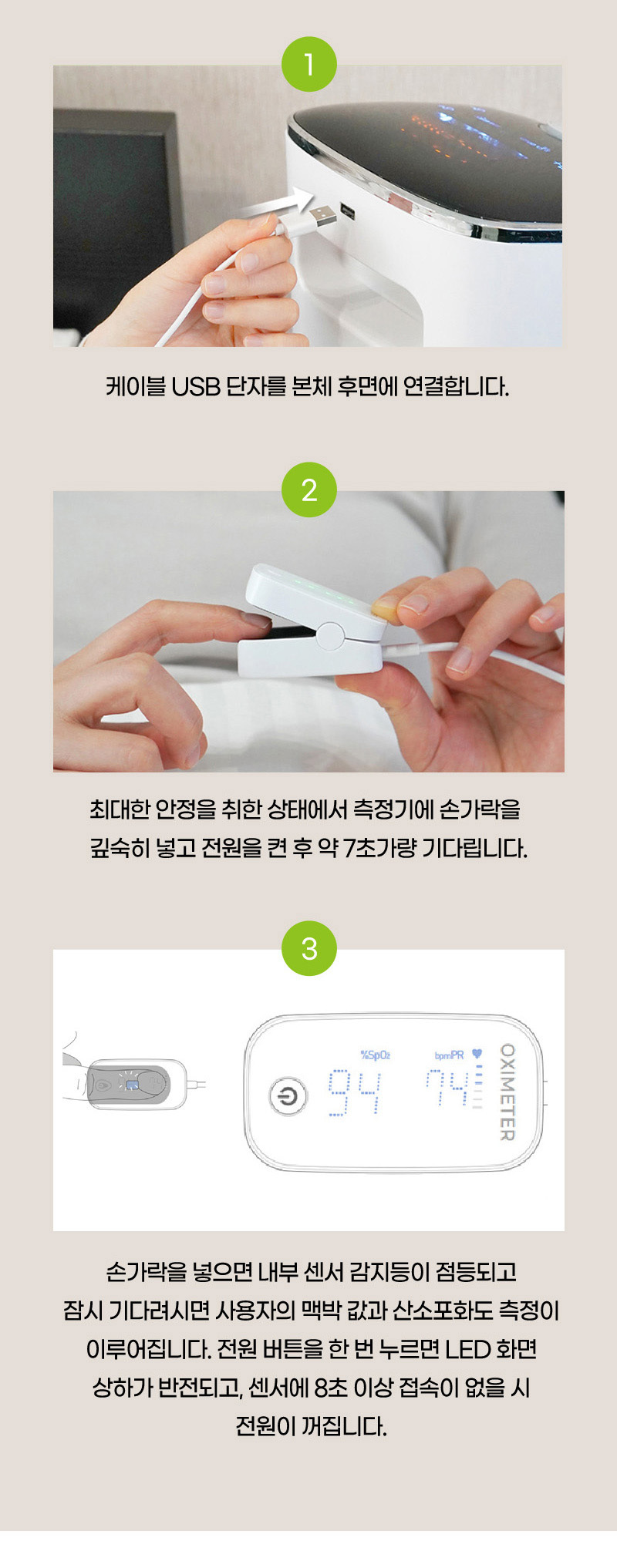 1

케이블 USB 단자를 본체 후면에 연결합니다.

2

최대한 안정을 취한 상태에서 측정기에 손가락을 깊숙히 넣고 전원을 켠 후 약 7초가량 기다립니다.

3

%SpO2

bpmPR

94

74

OXIMETER

손가락을 넣으면 내부 센서 감지등이 점등되고 잠시 기다려시면 사용자의 맥박 값과 산소포화도 측정이 이루어집니다. 전원 버튼을 한 번 누르면 LED 화면 상하가 반전되고, 센서에 8초 이상 접속이 없을 시 전원이 꺼집니다.