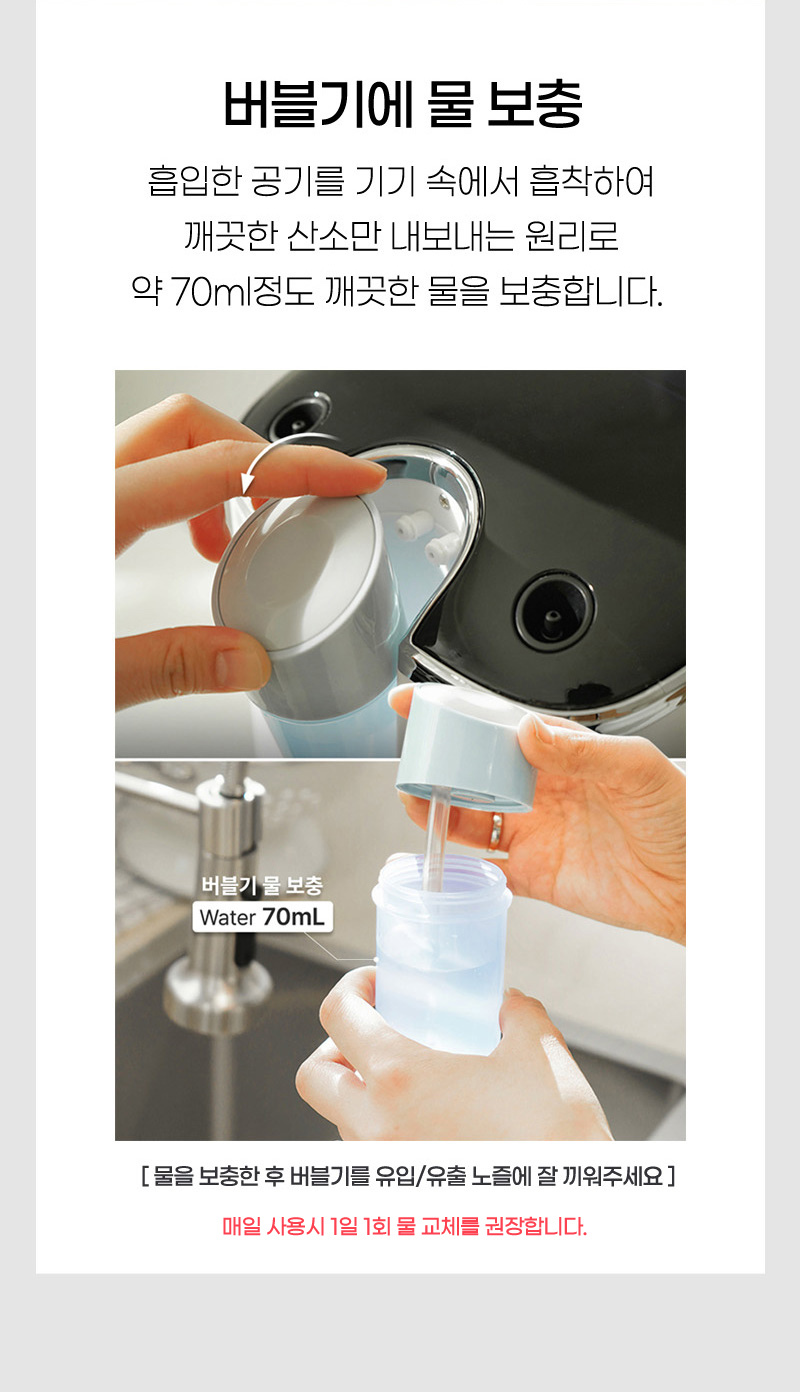 버블기에 물 보충

흡입한 공기를 기기 속에서 흡착하여
깨끗한 산소만 내보내는 원리로
약 70ml정도 깨끗한 물을 보충합니다.

버블기 물 보충
Water 70mL

[ 물을 보충한 후 버블기를 유입/유출 노즐에 잘 끼워주세요 ]

매일 사용시 1일 1회 물 교체를 권장합니다.