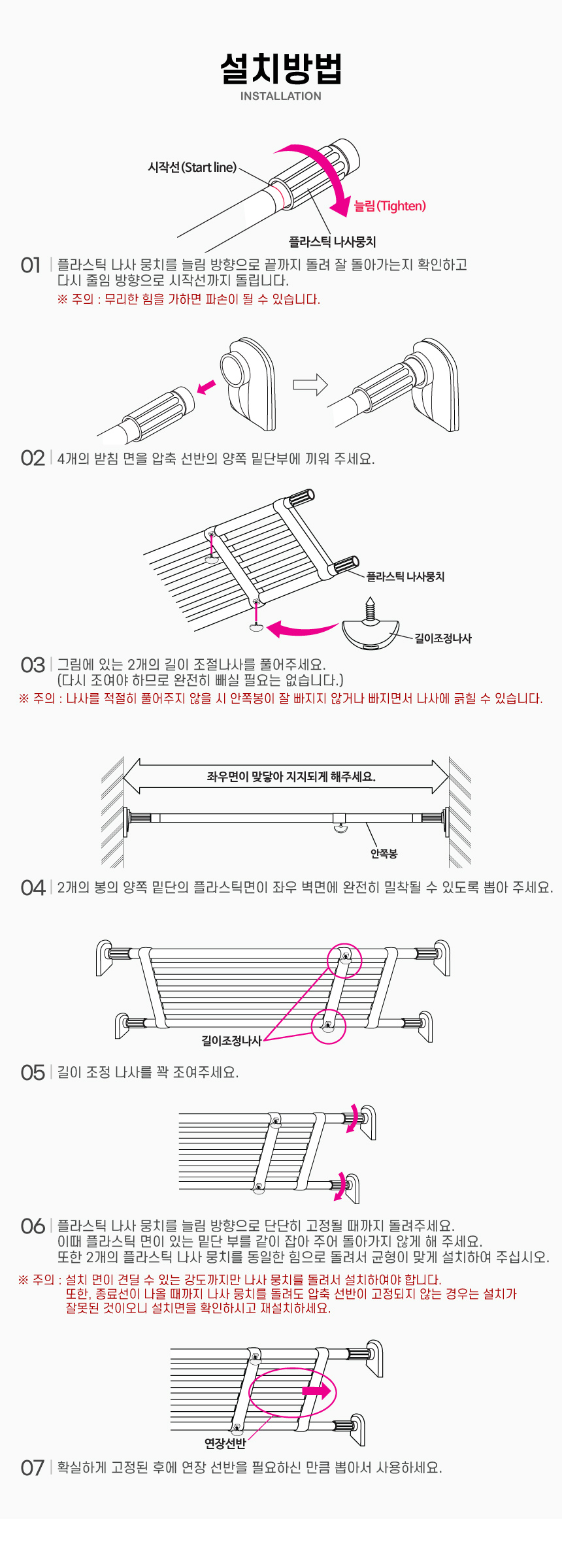 설치방법
INSTALLATION

시작선(Start line)
늘림(Tighten)
플라스틱 나사뭉치

01 | 플라스틱 나사 뭉치를 늘림 방향으로 끝까지 돌려 잘 돌아가는지 확인하고 다시 줄임 방향으로 시작선까지 돌립니다.
※ 주의 : 무리한 힘을 가하면 파손이 될 수 있습니다.

02 | 4개의 받침 면을 압축 선반의 양쪽 밑단부에 끼워 주세요.

플라스틱 나사뭉치
길이조정나사

03 | 그림에 있는 2개의 길이 조절나사를 풀어주세요. (다시 조여야 하므로 완전히 빼실 필요는 없습니다.)
※ 주의 : 나사를 적절히 풀어주지 않을 시 안쪽봉이 잘 빠지지 않거나 빠지면서 나사에 긁힐 수 있습니다.

좌우면이 맞닿아 지지되게 해주세요.
안쪽봉

04 | 2개의 봉의 양쪽 밑단의 플라스틱면이 좌우 벽면에 완전히 밀착될 수 있도록 뽑아 주세요.

길이조정나사

05 | 길이 조정 나사를 꽉 조여주세요.

06 | 플라스틱 나사 뭉치를 늘림 방향으로 단단히 고정될 때까지 돌려주세요. 이때 플라스틱 면이 있는 밑단 부를 같이 잡아 주어 돌아가지 않게 해 주세요. 또한 2개의 플라스틱 나사 뭉치를 동일한 힘으로 돌려서 균형이 맞게 설치하여 주십시오.
※ 주의 : 설치 면이 견딜 수 있는 강도까지만 나사 뭉치를 돌려서 설치하여야 합니다. 또한, 종료선이 나올 때까지 나사 뭉치를 돌려도 압축 선반이 고정되지 않는 경우는 설치가 잘못된 것이오니 설치면을 확인하시고 재설치하세요.

연장선반

07 | 확실하게 고정된 후에 연장 선반을 필요하신 만큼 뽑아서 사용하세요.