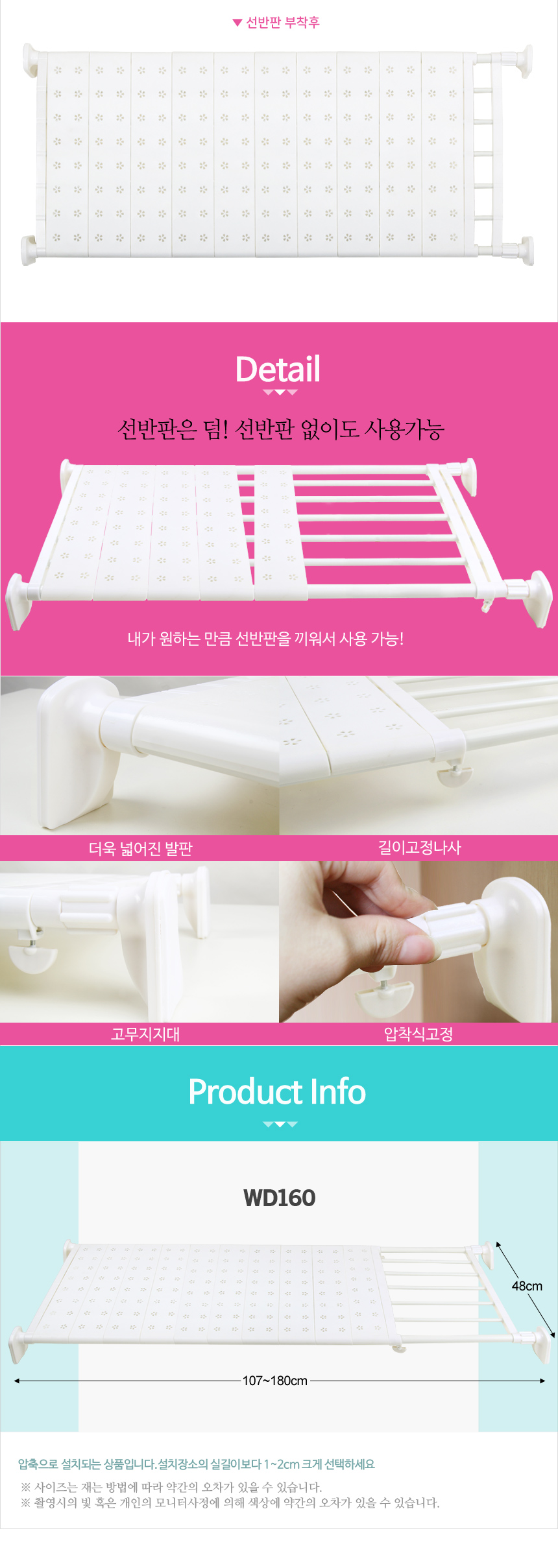 ▼ 선반판 부착후

Detail

선반판은 덤! 선반판 없이도 사용가능

내가 원하는 만큼 선반판을 끼워서 사용 가능!

더욱 넓어진 발판

길이고정나사

고무지지대

압착식고정

Product Info

WD160

48cm

107~180cm

압축으로 설치되는 상품입니다. 설치장소의 실길이보다 1~2cm 크게 선택하세요

※ 사이즈는 재는 방법에 따라 약간의 오차가 있을 수 있습니다.
※ 촬영시의 빛 혹은 개인의 모니터사정에 의해 색상에 약간의 오차가 있을 수 있습니다.