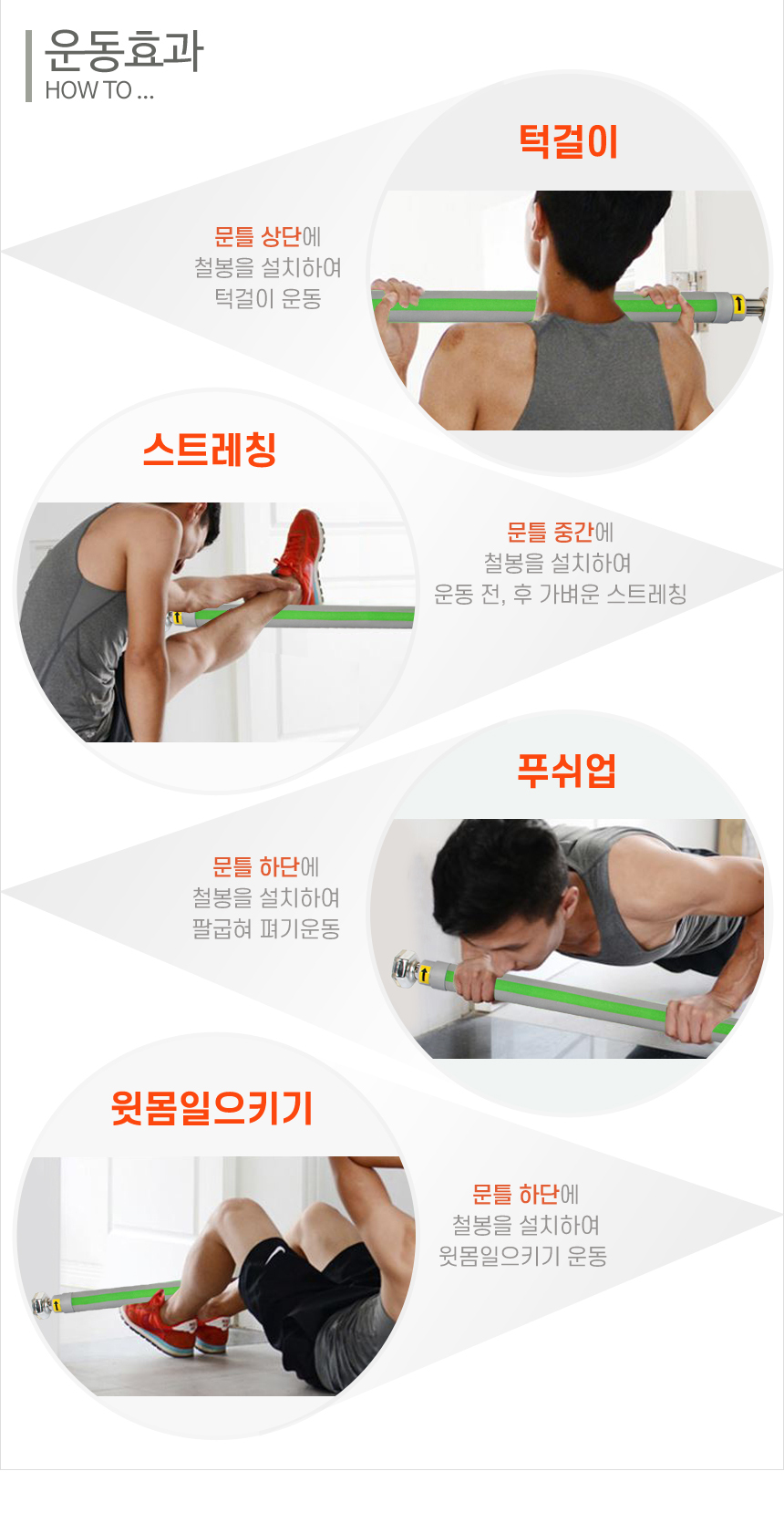 운동효과
HOW TO ...

턱걸이

문틀 상단에
철봉을 설치하여
턱걸이 운동

스트레칭

문틀 중간에
철봉을 설치하여
운동 전, 후 가벼운 스트레칭

푸쉬업

문틀 하단에
철봉을 설치하여
팔굽혀 펴기운동

윗몸일으키기

문틀 하단에
철봉을 설치하여
윗몸일으키기 운동