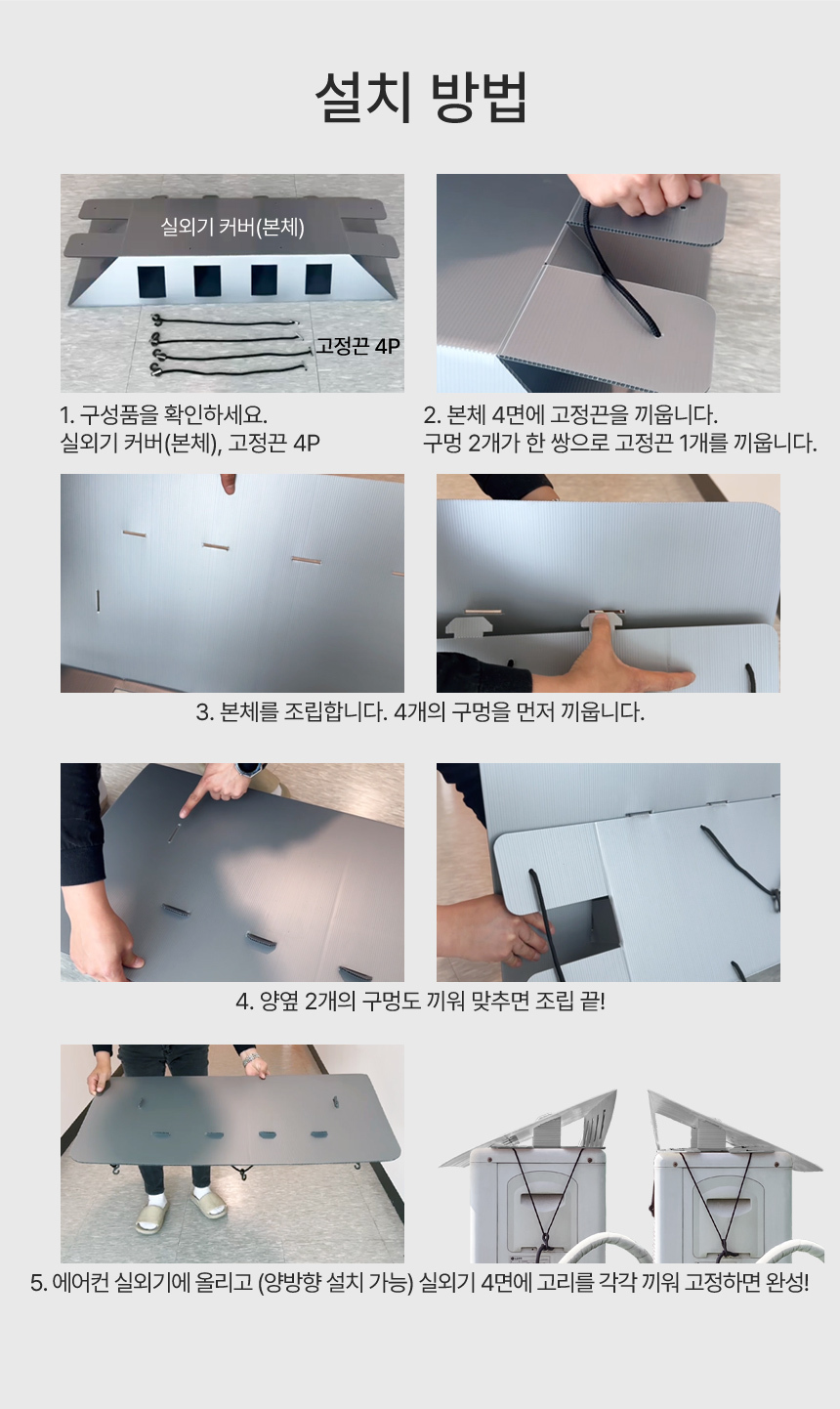 설치 방법

실외기 커버(본체)

고정끈 4P

1. 구성품을 확인하세요.
실외기 커버(본체), 고정끈 4P

2. 본체 4면에 고정끈을 끼웁니다.
구멍 2개가 한 쌍으로 고정끈 1개를 끼웁니다.

3. 본체를 조립합니다. 4개의 구멍을 먼저 끼웁니다.

4. 양옆 2개의 구멍도 끼워 맞추면 조립 끝!

5. 에어컨 실외기에 올리고 (양방향 설치 가능) 실외기 4면에 고리를 각각 끼워 고정하면 완성!