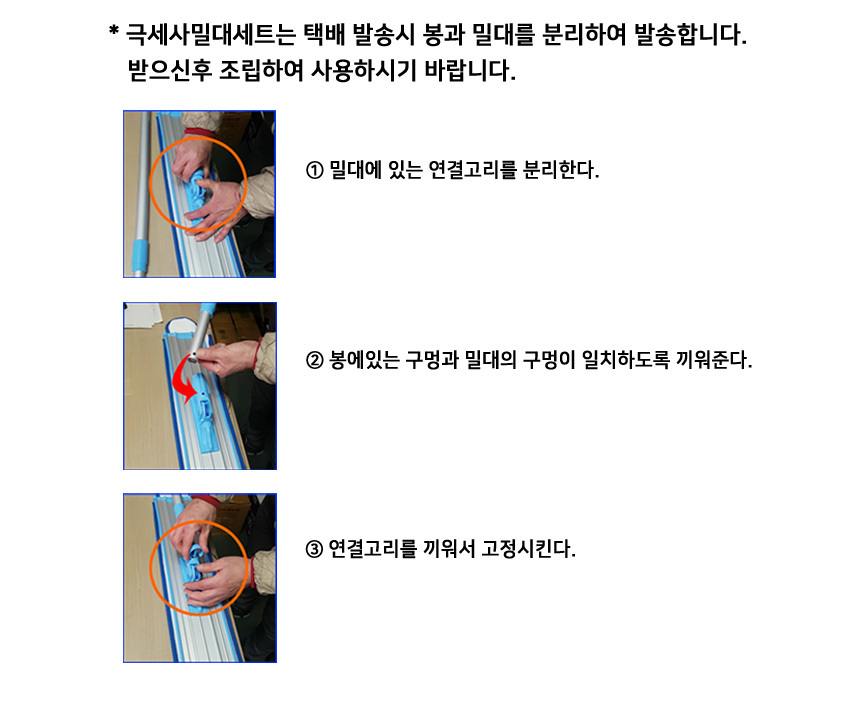 * 극세사밀대세트는 택배 발송시 봉과 밀대를 분리하여 발송합니다.
받으신후 조립하여 사용하시기 바랍니다.

① 밀대에 있는 연결고리를 분리한다.

② 봉에있는 구멍과 밀대의 구멍이 일치하도록 끼워준다.

③ 연결고리를 끼워서 고정시킨다.