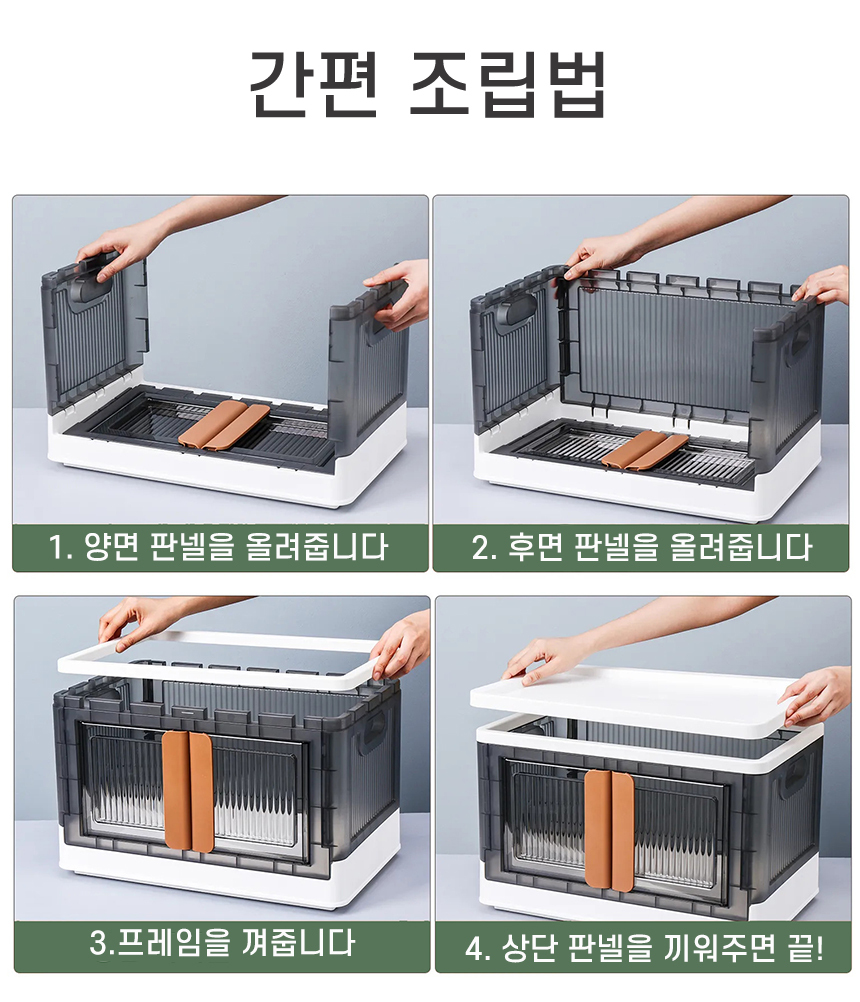 간편 조립법

1. 양면 판넬을 올려줍니다

2. 후면 판넬을 올려줍니다

3.프레임을 껴줍니다

4. 상단 판넬을 끼워주면 끝!