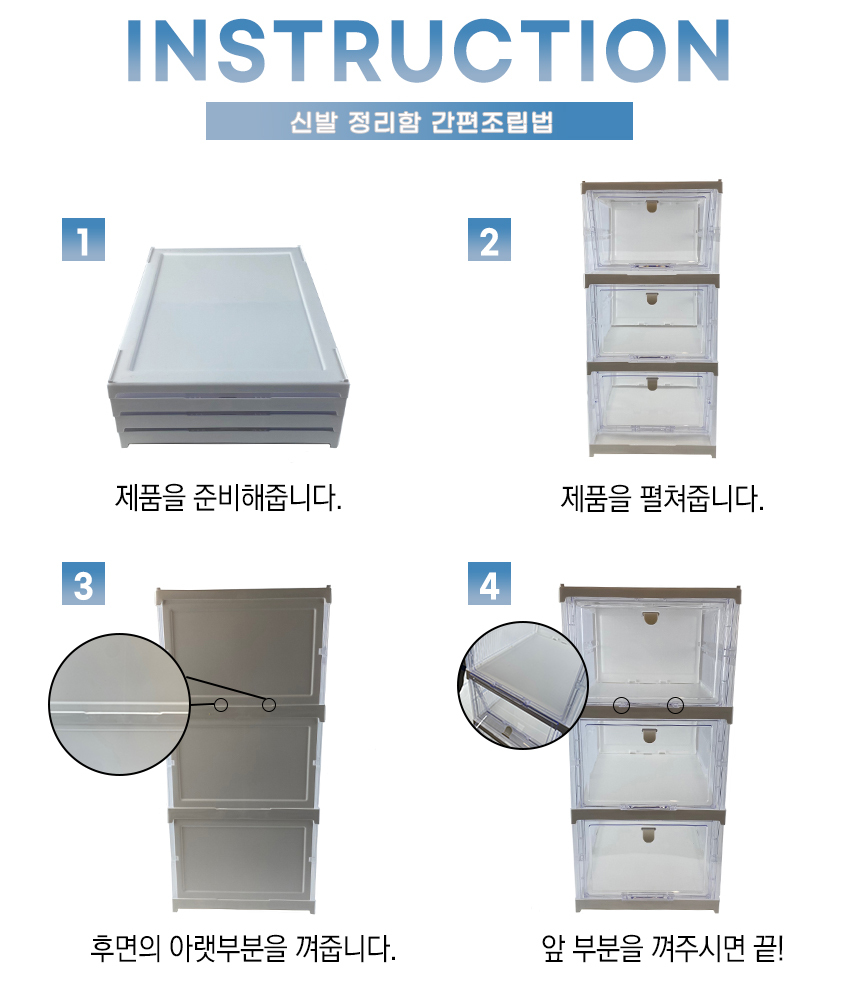 INSTRUCTION

신발 정리함 간편조립법

1

제품을 준비해줍니다.

2

제품을 펼쳐줍니다.

3

후면의 아랫부분을 껴줍니다.

4

앞 부분을 껴주시면 끝!