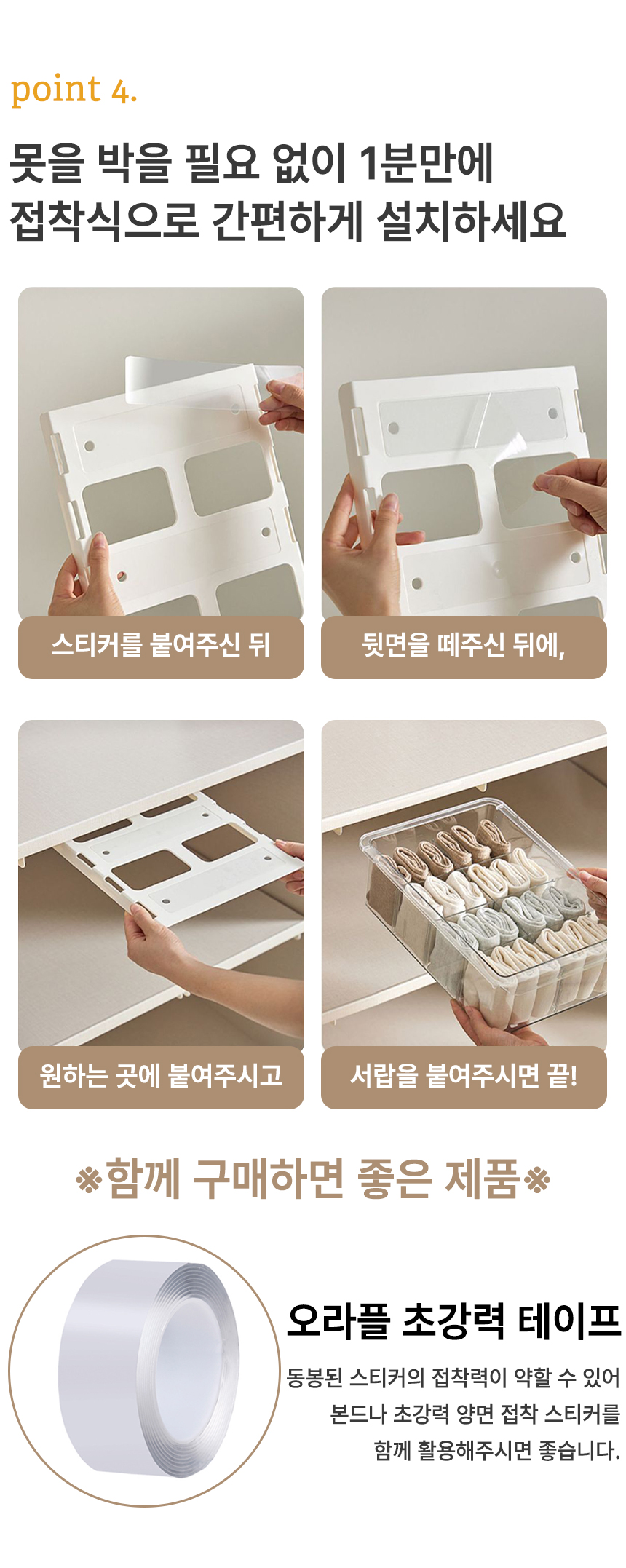 point 4.

못을 박을 필요 없이 1분만에
접착식으로 간편하게 설치하세요

스티커를 붙여주신 뒤

뒷면을 떼주신 뒤에,

원하는 곳에 붙여주시고

서랍을 붙여주시면 끝!

※함께 구매하면 좋은 제품※

오라플 초강력 테이프

동봉된 스티커의 접착력이 약할 수 있어
본드나 초강력 양면 접착 스티커를
함께 활용해주시면 좋습니다.