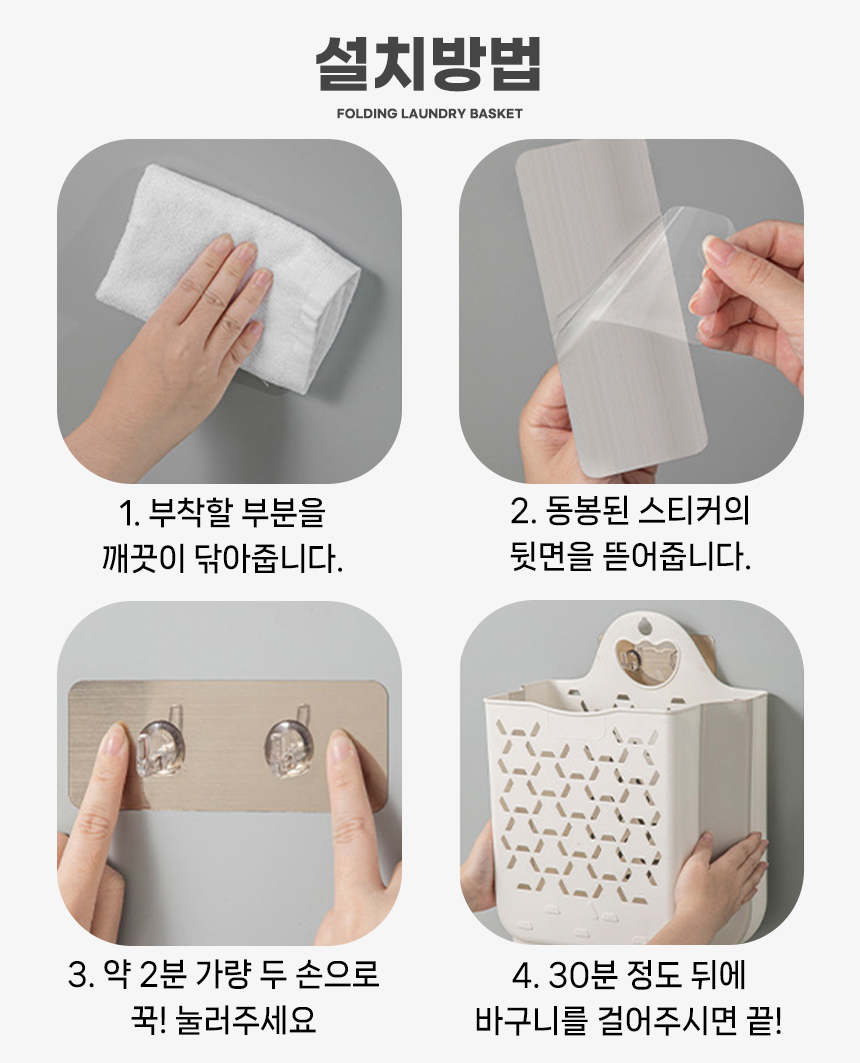 설치방법

FOLDING LAUNDRY BASKET

1. 부착할 부분을
깨끗이 닦아줍니다.

2. 동봉된 스티커의
뒷면을 뜯어줍니다.

3. 약 2분 가량 두 손으로
꾹! 눌러주세요

4. 30분 정도 뒤에
바구니를 걸어주시면 끝!