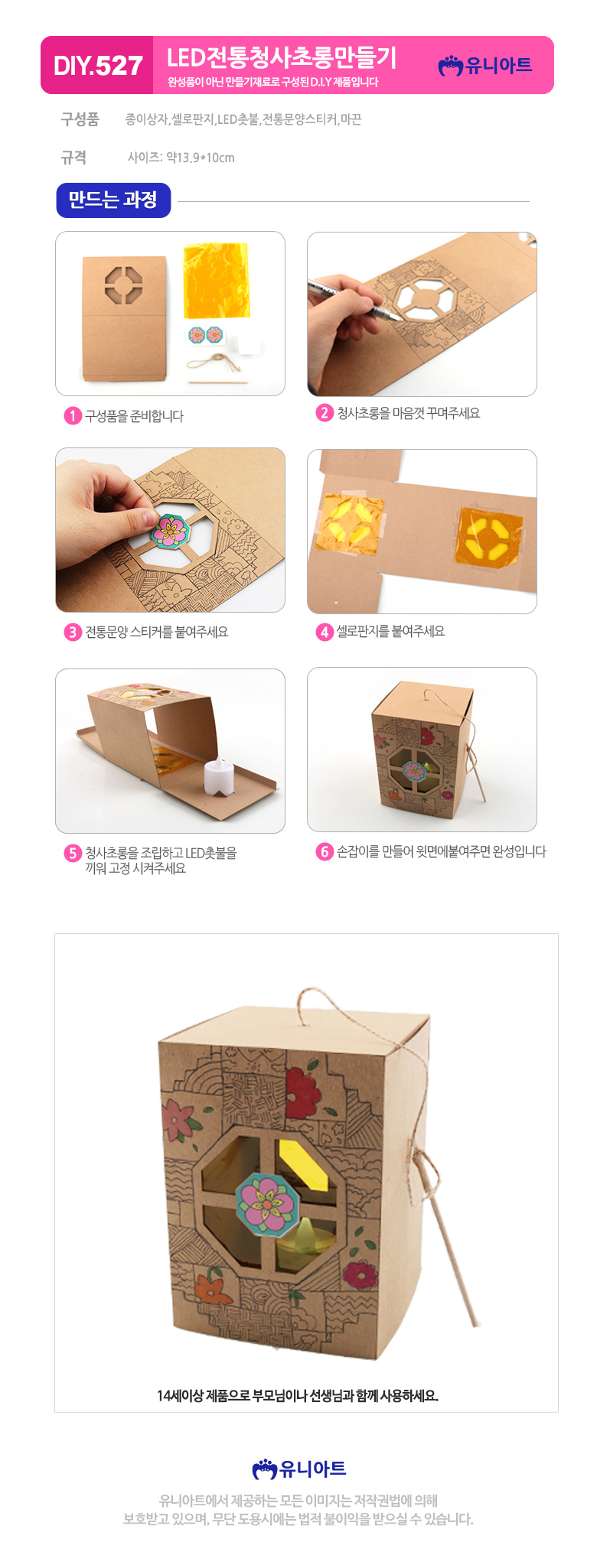 DIY.527 LED전통청사초롱만들기
완성품이 아닌 만들기재료로 구성된 D.I.Y 제품입니다
유니아트

구성품 종이상자, 셀로판지, LED촛불, 전통문양스티커, 마끈

규격 사이즈: 약13.9*10cm

만드는 과정

1 구성품을 준비합니다

2 청사초롱을 마음껏 꾸며주세요

3 전통문양 스티커를 붙여주세요

4 셀로판지를 붙여주세요

5 청사초롱을 조립하고 LED촛불을 끼워 고정 시켜주세요

6 손잡이를 만들어 윗면에붙여주면 완성입니다

14세이상 제품으로 부모님이나 선생님과 함께 사용하세요.

유니아트

유니아트에서 제공하는 모든 이미지는 저작권법에 의해
보호받고 있으며, 무단 도용시에는 법적 불이익을 받으실 수 있습니다.