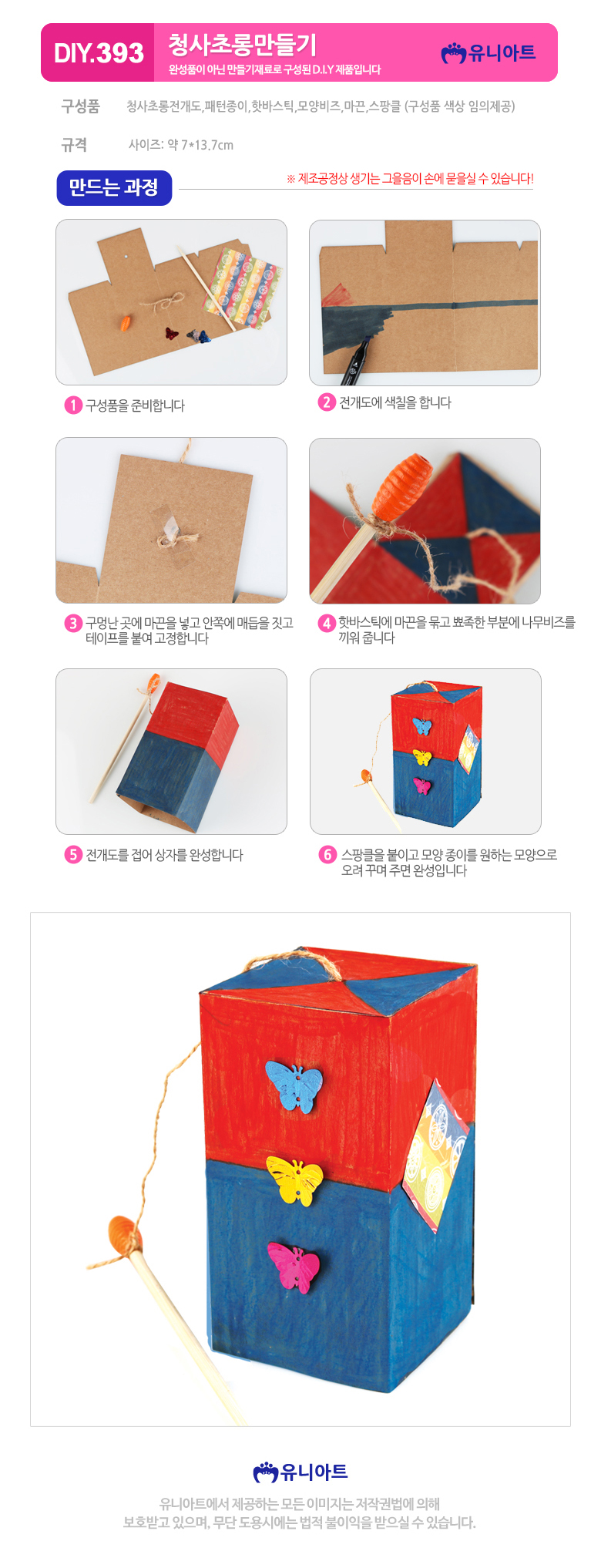 DIY.393 청사초롱만들기
완성품이 아닌 만들기재료로 구성된 D.I.Y 제품입니다

유니아트

구성품 청사초롱전개도, 패턴종이, 핫바스틱, 모양비즈, 마끈, 스팡클 (구성품 색상 임의제공)

규격 사이즈: 약 7*13.7cm

만드는 과정

※ 제조공정상 생기는 그을음이 손에 묻을실 수 있습니다!

1 구성품을 준비합니다

2 전개도에 색칠을 합니다

3 구멍난 곳에 마끈을 넣고 안쪽에 매듭을 짓고 테이프를 붙여 고정합니다

4 핫바스틱에 마끈을 묶고 뾰족한 부분에 나무비즈를 끼워 줍니다

5 전개도를 접어 상자를 완성합니다

6 스팡클을 붙이고 모양 종이를 원하는 모양으로 오려 꾸며 주면 완성입니다

유니아트

유니아트에서 제공하는 모든 이미지는 저작권법에 의해 보호받고 있으며, 무단 도용시에는 법적 불이익을 받으실 수 있습니다.