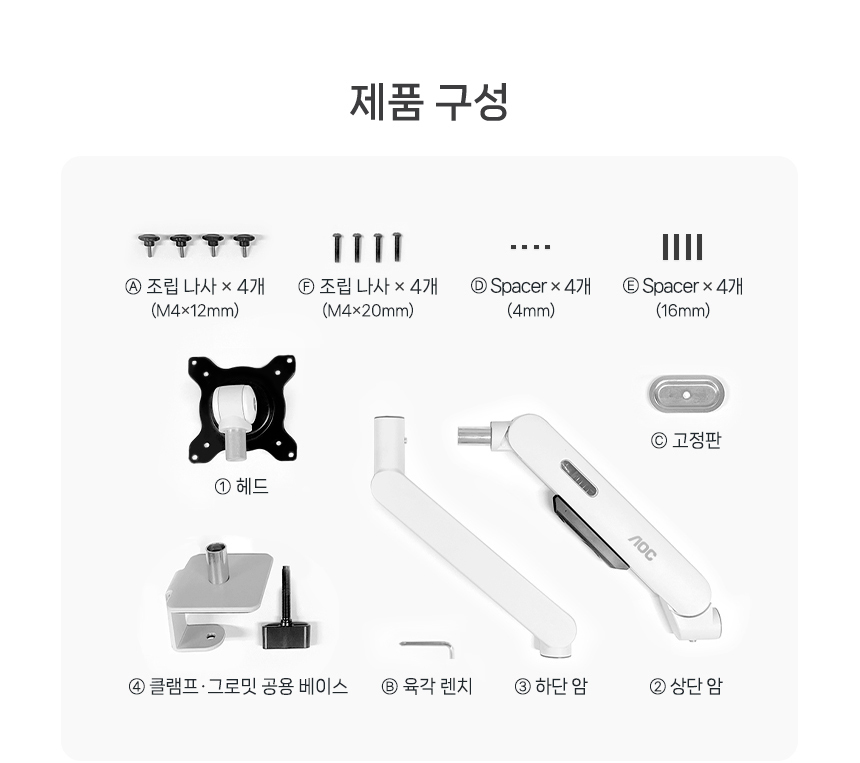 제품 구성

Ⓐ 조립 나사 × 4개
(M4×12mm)

Ⓕ 조립 나사 × 4개
(M4×20mm)

Ⓓ Spacer × 4개
(4mm)

Ⓔ Spacer × 4개
(16mm)

① 헤드

Ⓒ 고정판

AOC

④ 클램프·그로밋 공용 베이스

Ⓑ 육각 렌치

③ 하단 암

② 상단 암