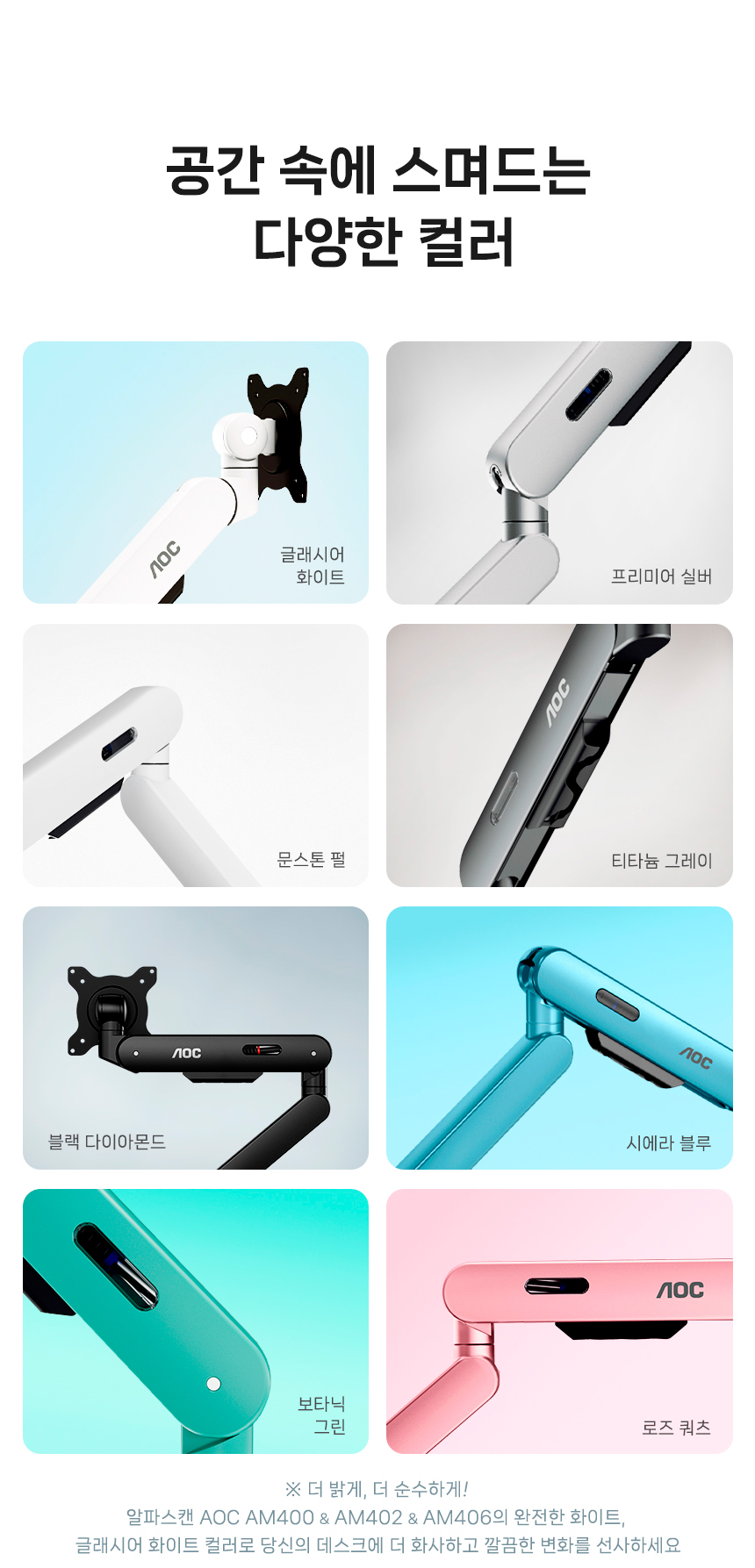 공간 속에 스며드는
다양한 컬러

AOC

글래시어
화이트

프리미어 실버

문스톤 펄

AOC

티타늄 그레이

AOC

블랙 다이아몬드

AOC

시에라 블루

보타닉
그린

AOC

로즈 쿼츠

※ 더 밝게, 더 순수하게!
알파스캔 AOC AM400 & AM402 & AM406의 완전한 화이트,
글래시어 화이트 컬러로 당신의 데스크에 더 화사하고 깔끔한 변화를 선사하세요