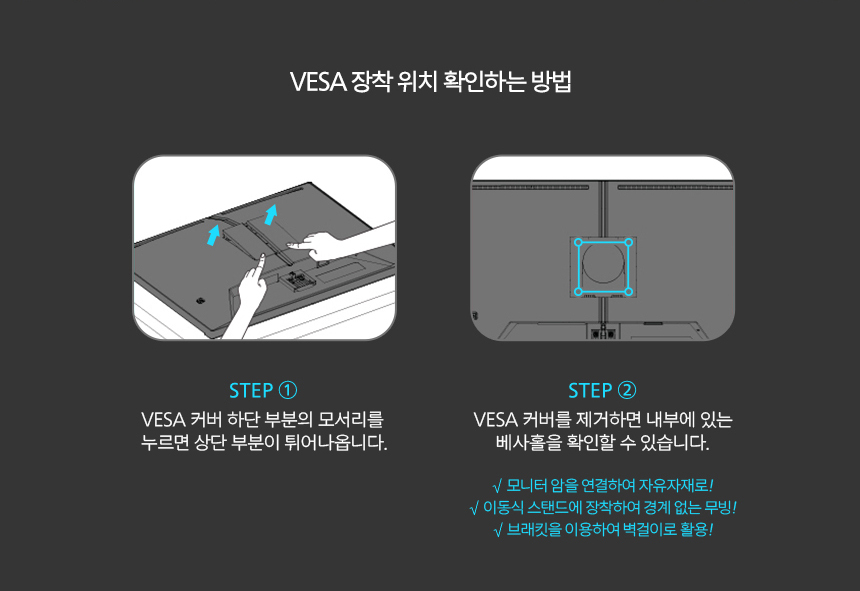 VESA 장착 위치 확인하는 방법

STEP ①
VESA 커버 하단 부분의 모서리를 누르면 상단 부분이 튀어나옵니다.

STEP ②
VESA 커버를 제거하면 내부에 있는 베사홀을 확인할 수 있습니다.

√ 모니터 암을 연결하여 자유자재로!
√ 이동식 스탠드에 장착하여 경계 없는 무빙!
√ 브래킷을 이용하여 벽걸이로 활용!