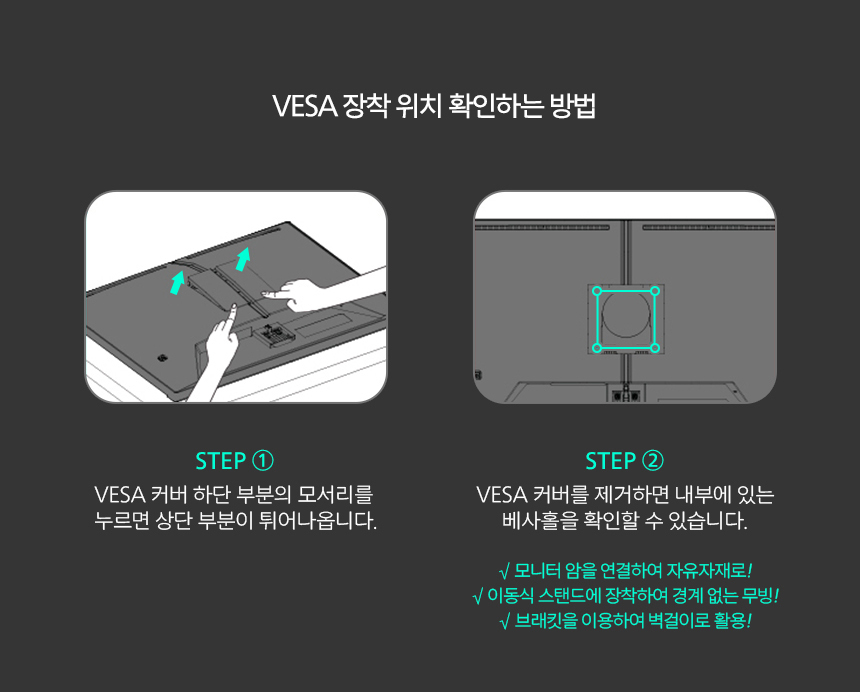 VESA 장착 위치 확인하는 방법

STEP ①

VESA 커버 하단 부분의 모서리를 누르면 상단 부분이 튀어나옵니다.

STEP ②

VESA 커버를 제거하면 내부에 있는 베사홀을 확인할 수 있습니다.

√ 모니터 암을 연결하여 자유자재로!
√ 이동식 스탠드에 장착하여 경계 없는 무빙!
√ 브래킷을 이용하여 벽걸이로 활용!