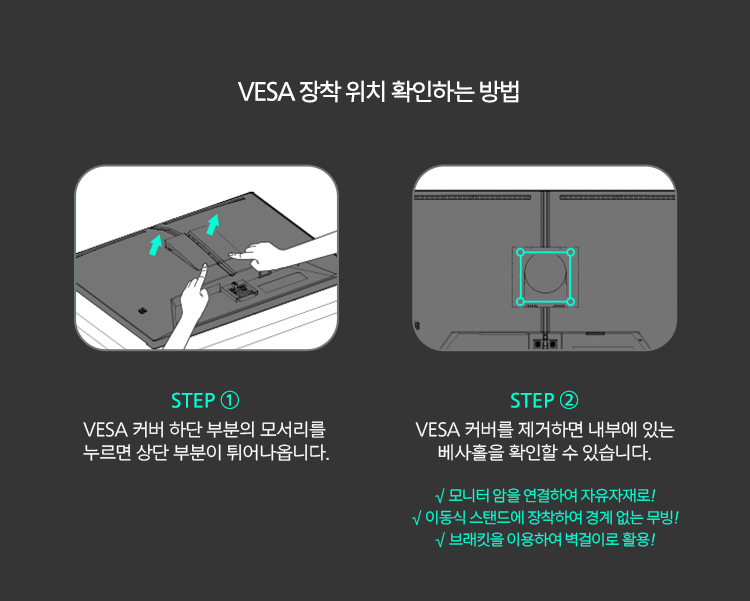 VESA 장착 위치 확인하는 방법

STEP ①
VESA 커버 하단 부분의 모서리를 누르면 상단 부분이 튀어나옵니다.

STEP ②
VESA 커버를 제거하면 내부에 있는 베사홀을 확인할 수 있습니다.

√ 모니터 암을 연결하여 자유자재로!
√ 이동식 스탠드에 장착하여 경계 없는 무빙!
√ 브래킷을 이용하여 벽걸이로 활용!