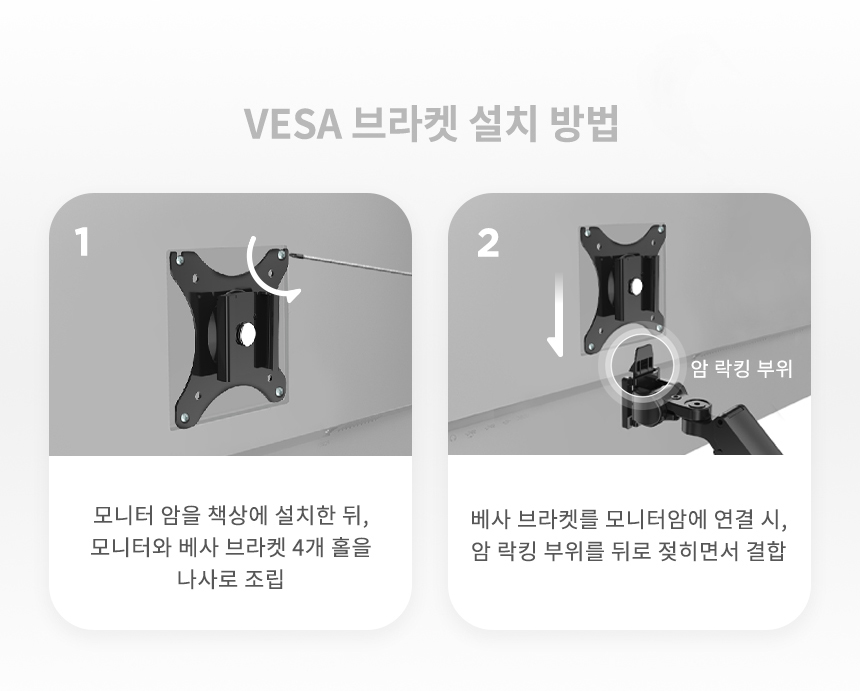 VESA 브라켓 설치 방법

1

모니터 암을 책상에 설치한 뒤, 모니터와 베사 브라켓 4개 홀을 나사로 조립

2

암 락킹 부위

베사 브라켓를 모니터암에 연결 시, 암 락킹 부위를 뒤로 젖히면서 결합