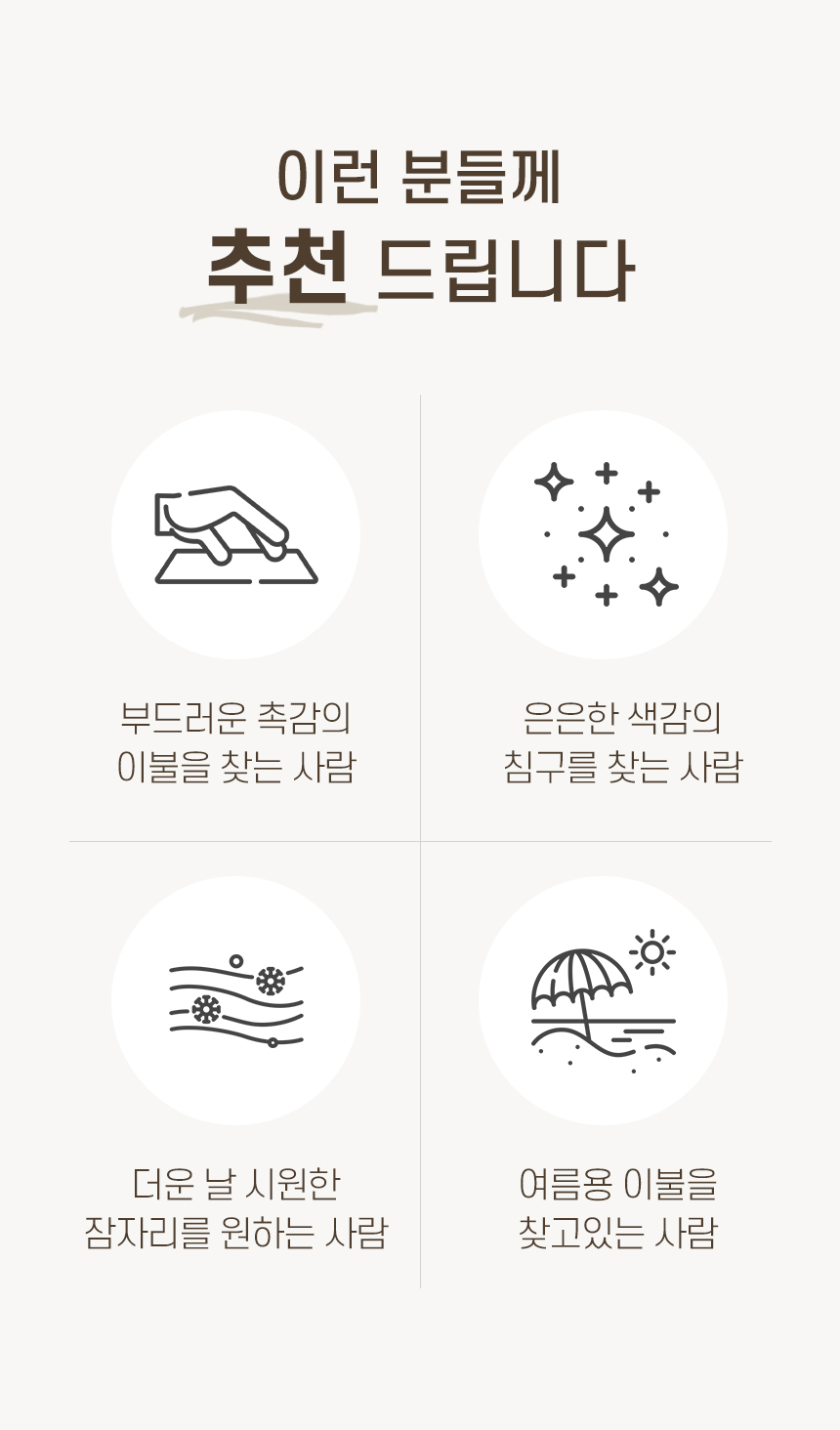 이런 분들께
추천 드립니다

부드러운 촉감의
이불을 찾는 사람

은은한 색감의
침구를 찾는 사람

더운 날 시원한
잠자리를 원하는 사람

여름용 이불을
찾고있는 사람