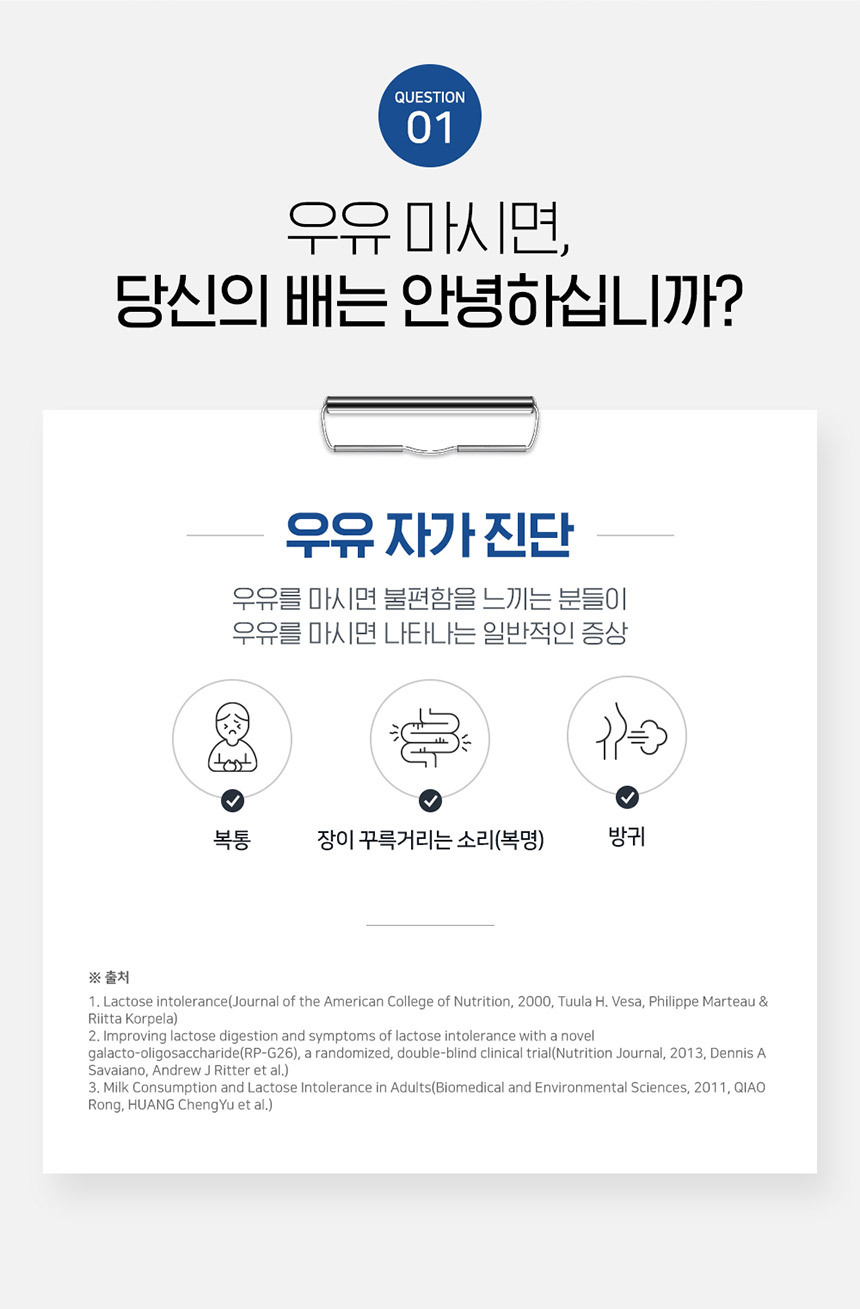 QUESTION
01

우유 마시면,
당신의 배는 안녕하십니까?

우유 자가 진단

우유를 마시면 불편함을 느끼는 분들이
우유를 마시면 나타나는 일반적인 증상

복통

장이 꾸륵거리는 소리(복명)

방귀

※ 출처

1. Lactose intolerance(Journal of the American College of Nutrition, 2000, Tuula H. Vesa, Philippe Marteau & Riitta Korpela)
2. Improving lactose digestion and symptoms of lactose intolerance with a novel galacto-oligosaccharide(RP-G26), a randomized, double-blind clinical trial(Nutrition Journal, 2013, Dennis A Savaiano, Andrew J Ritter et al.)
3. Milk Consumption and Lactose Intolerance in Adults(Biomedical and Environmental Sciences, 2011, QIAO Rong, HUANG ChengYu et al.)