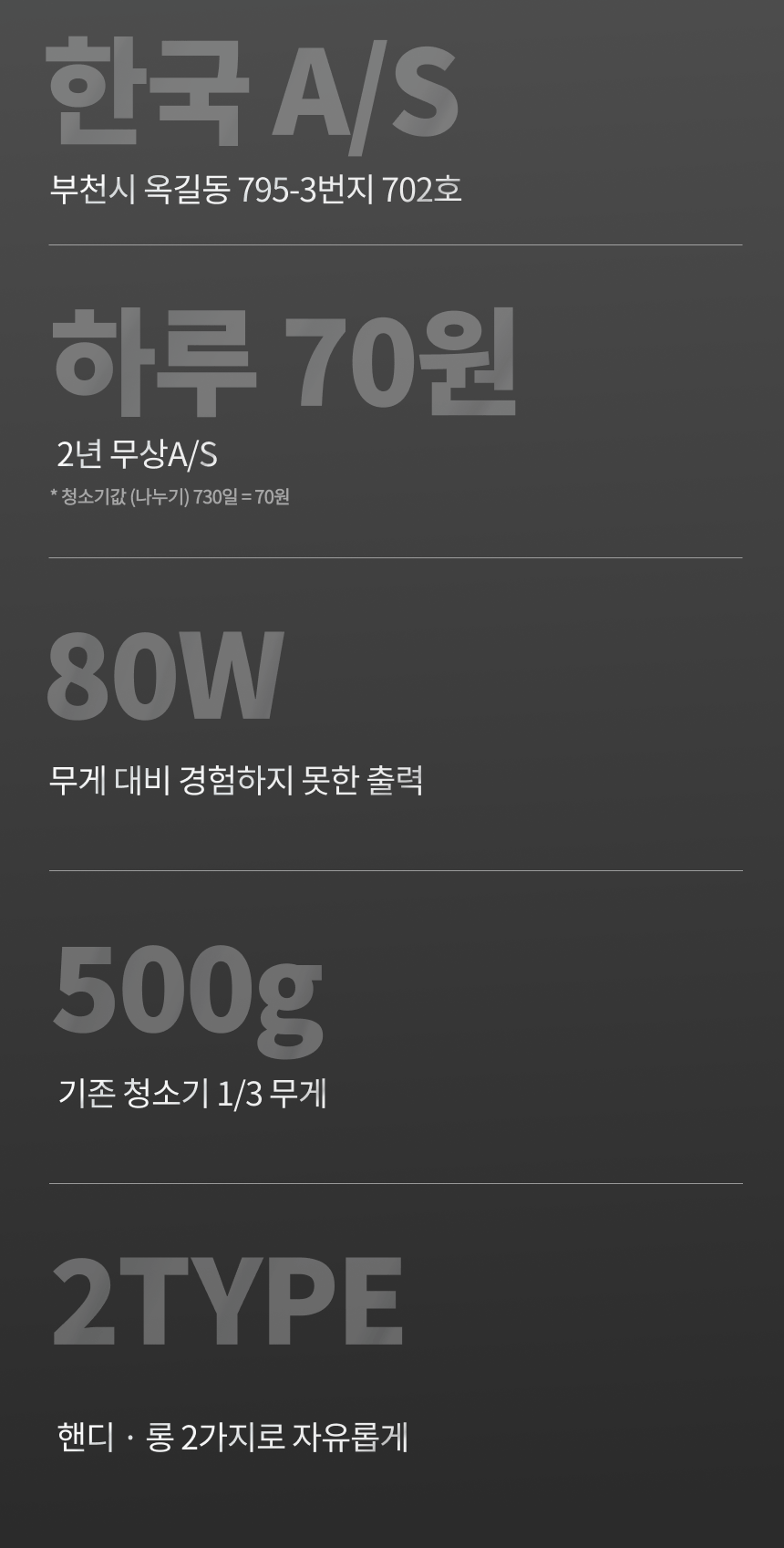 한국 A/S

부천시 옥길동 795-3번지 702호

하루 70원

2년 무상A/S

* 청소기값 (나누기) 730일 = 70원

80W

무게 대비 경험하지 못한 출력

500g

기존 청소기 1/3 무게

2TYPE

핸디 · 롱 2가지로 자유롭게